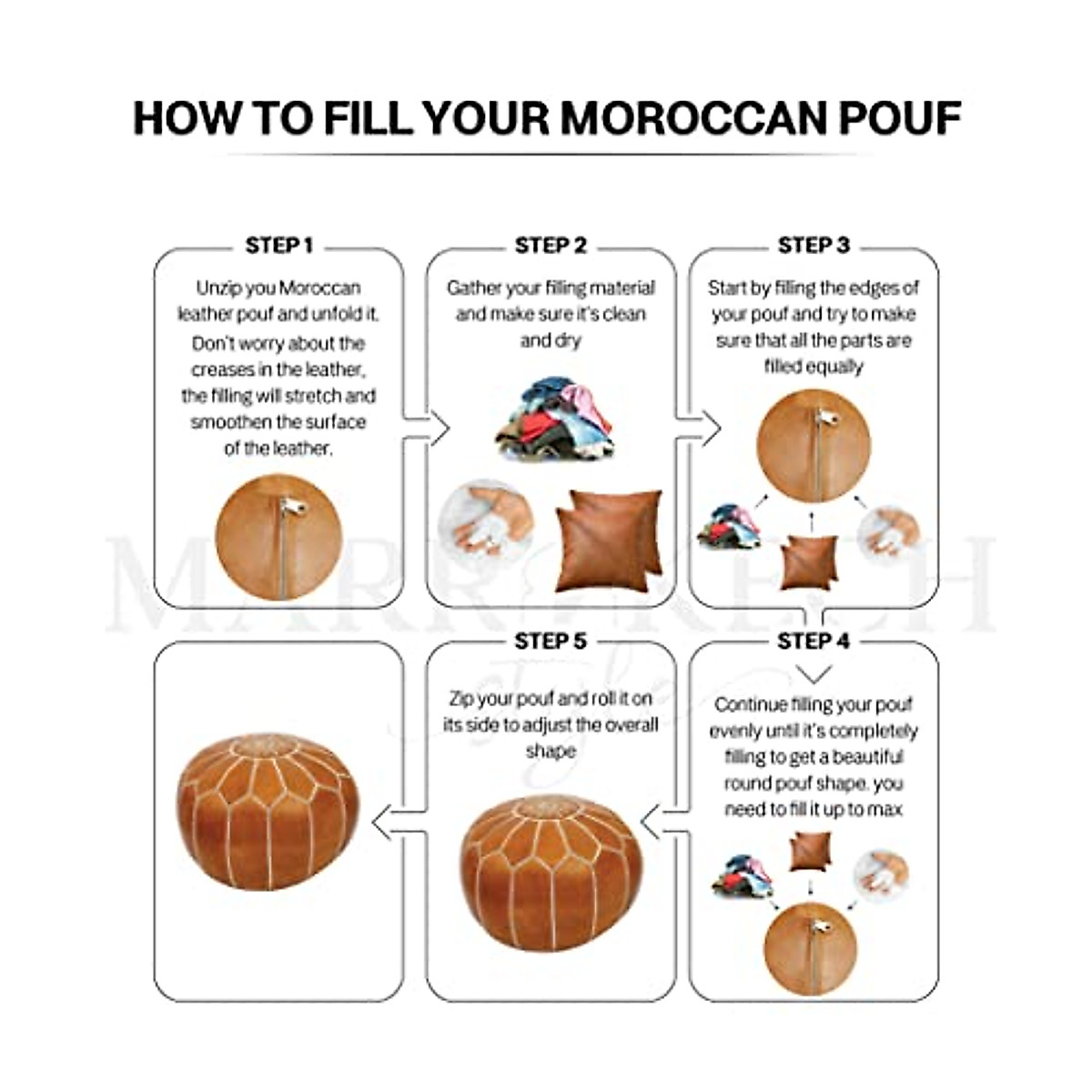 HOW TO FILL YOUR MOROCCAN POUF

STEP 1

Unzip you Moroccan leather pouf and unfold it. Don't worry about the creases in the leather, the filling will stretch and smoothen the surface of the leather.

STEP 2

Gather your filling material and make sure it's clean and dry

STEP 3

Start by filling the edges of your pouf and try to make sure that all the parts are filled equally

STEP 4

Continue filling your pouf evenly until it's completely filling to get a beautiful round pouf shape. you need to fill it up to max

STEP 5

Zip your pouf and roll it on its side to adjust the overall shape

MARRAKECH