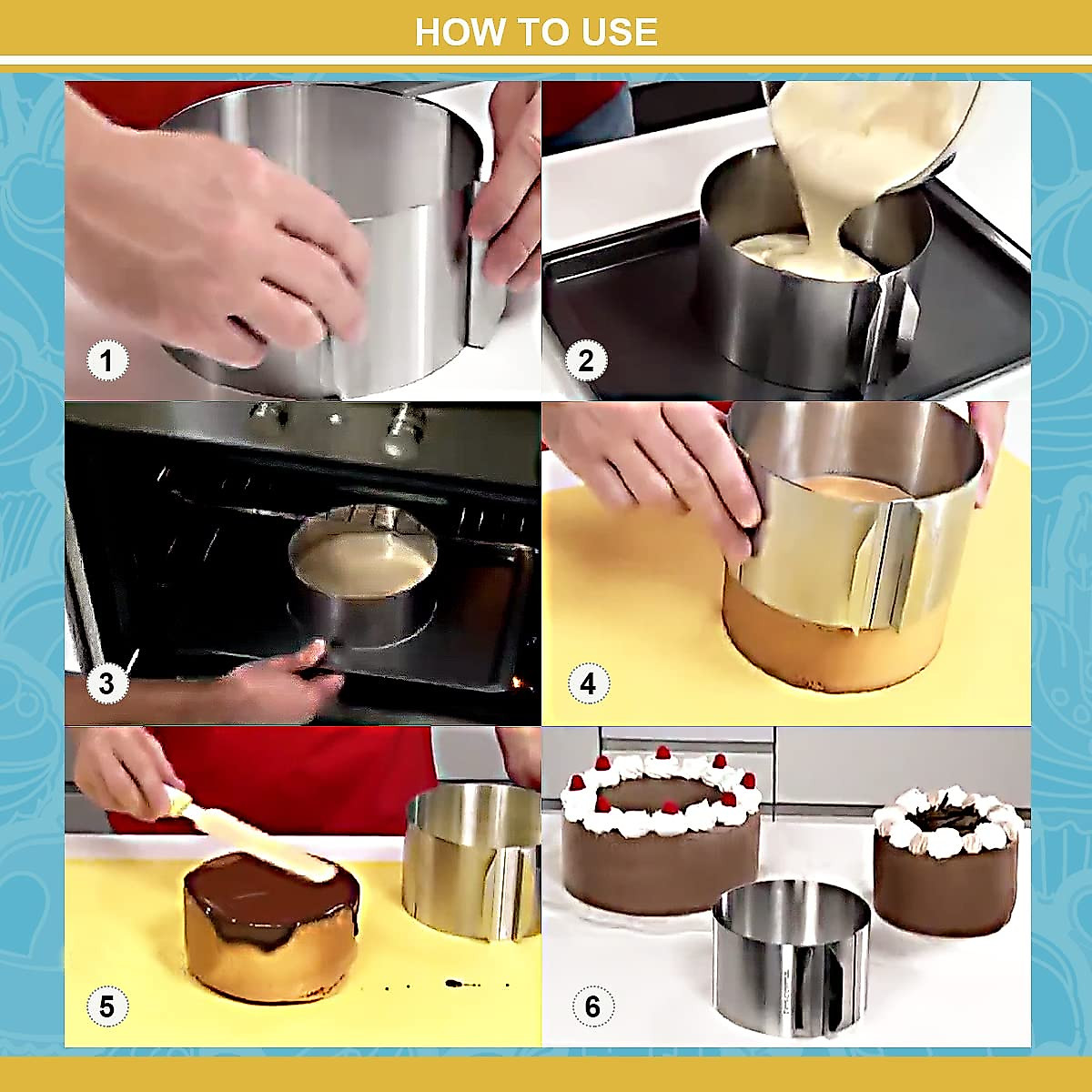 HOW TO USE

1

2

3

4

5

6