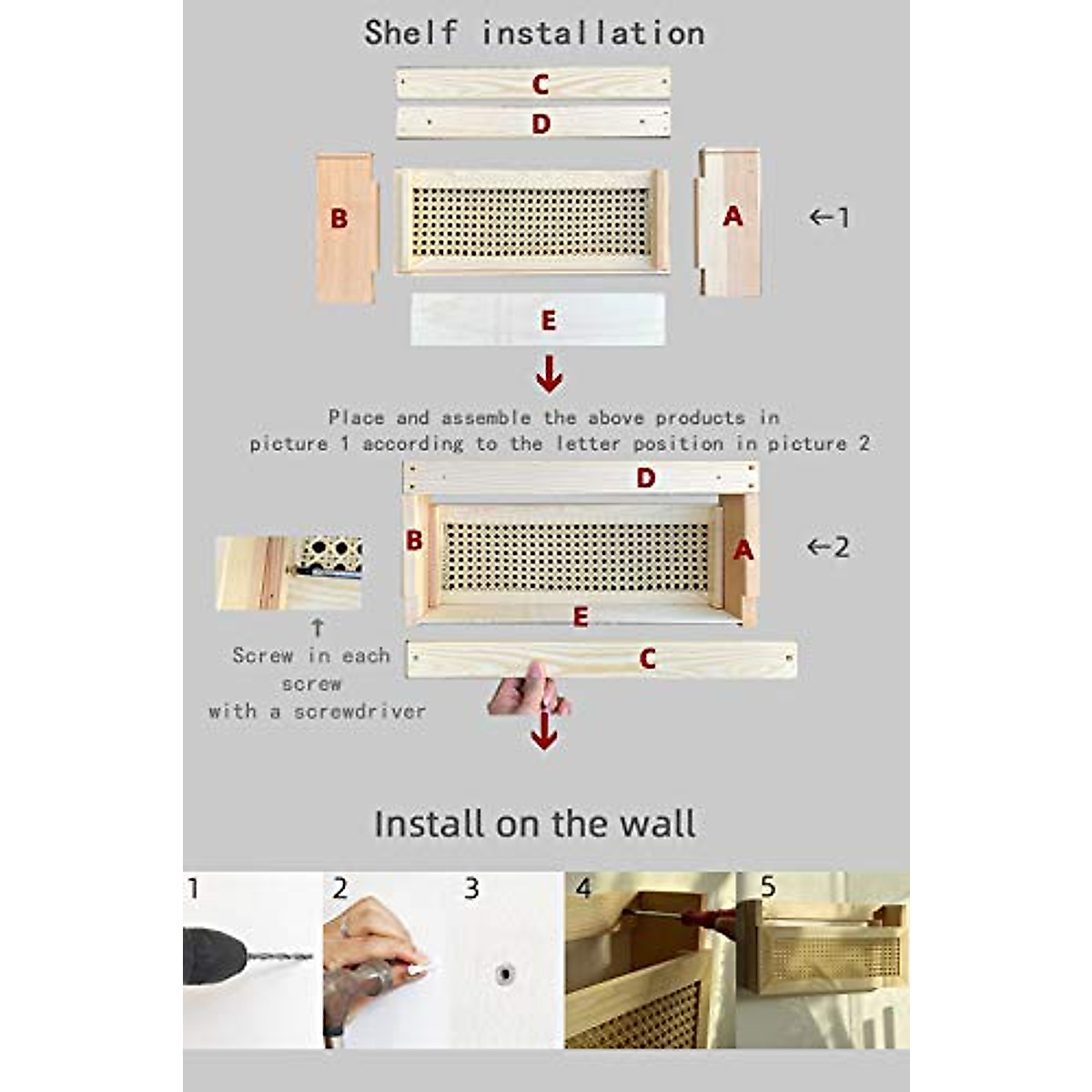 Shelf installation

C

D

B

A

←1

E

Place and assemble the above products in picture 1 according to the letter position in picture 2

D

B

A

←2

E

C

↑
Screw in each screw with a screwdriver

Install on the wall

1

2

3

4

5