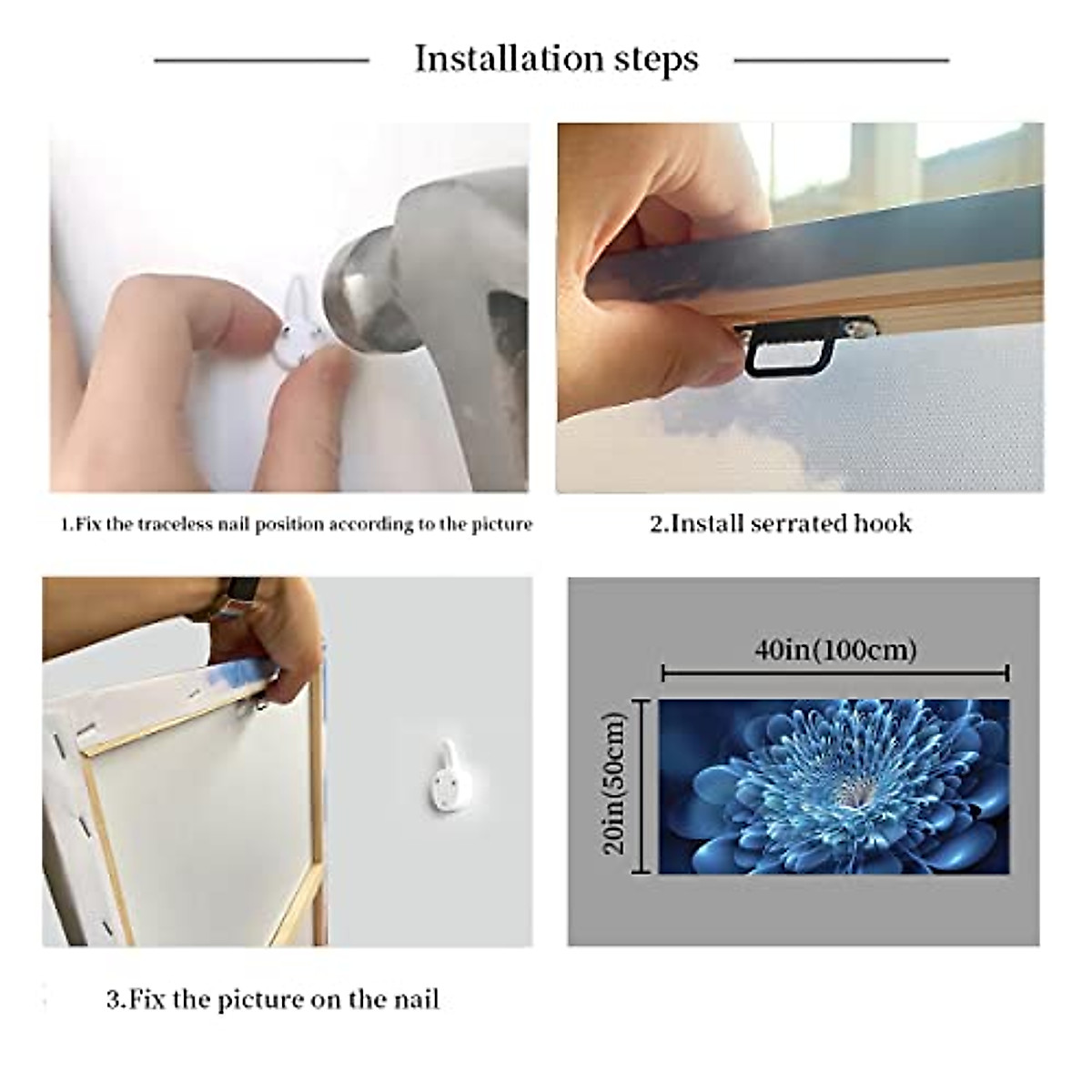 Installation steps

1.Fix the traceless nail position according to the picture

2.Install serrated hook

3.Fix the picture on the nail

40in(100cm)

20in(50cm)