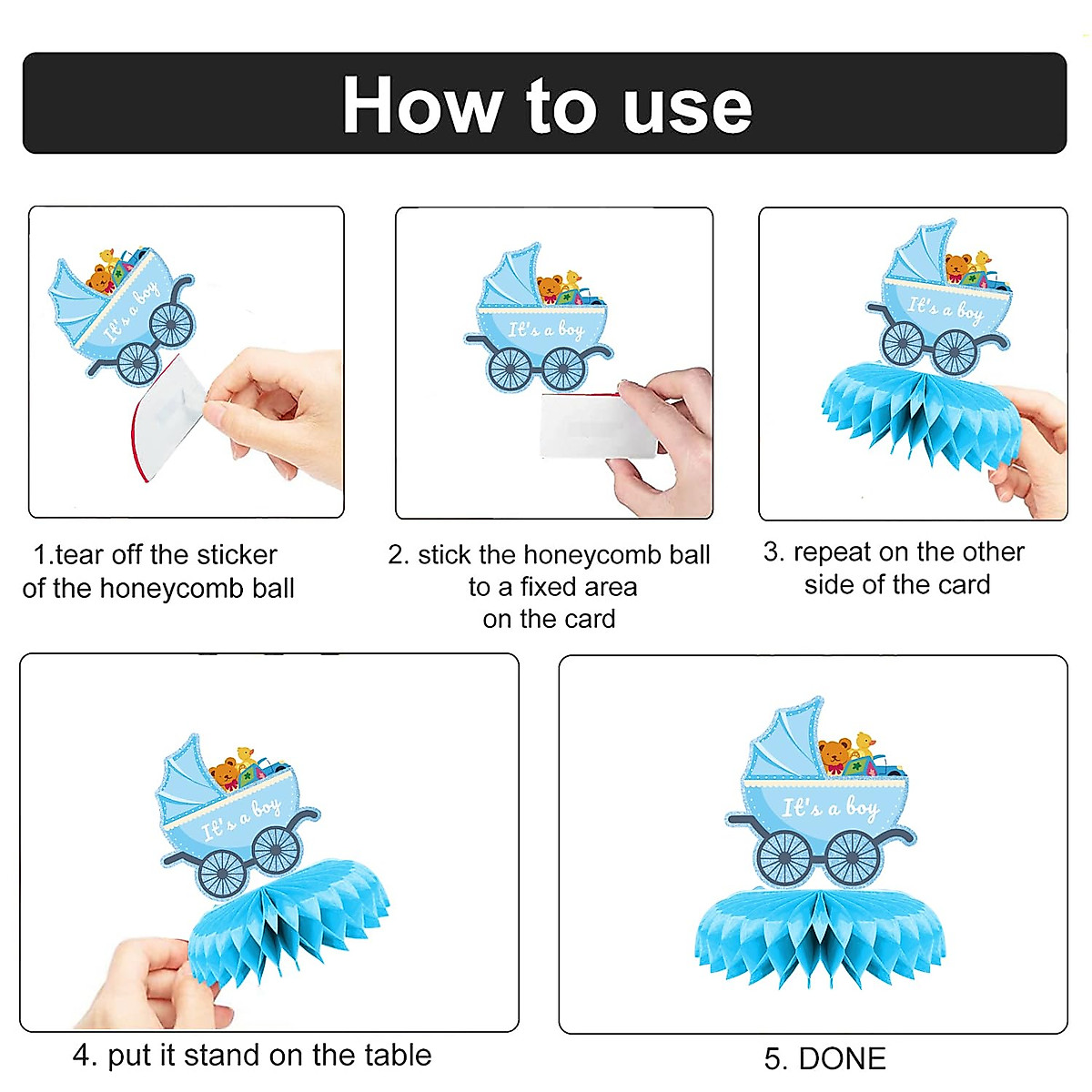 How to use

It's a boy

1.tear off the sticker of the honeycomb ball

It's a boy

2. stick the honeycomb ball to a fixed area on the card

It's a boy

3. repeat on the other side of the card

It's a boy

4. put it stand on the table

It's a boy

5. DONE