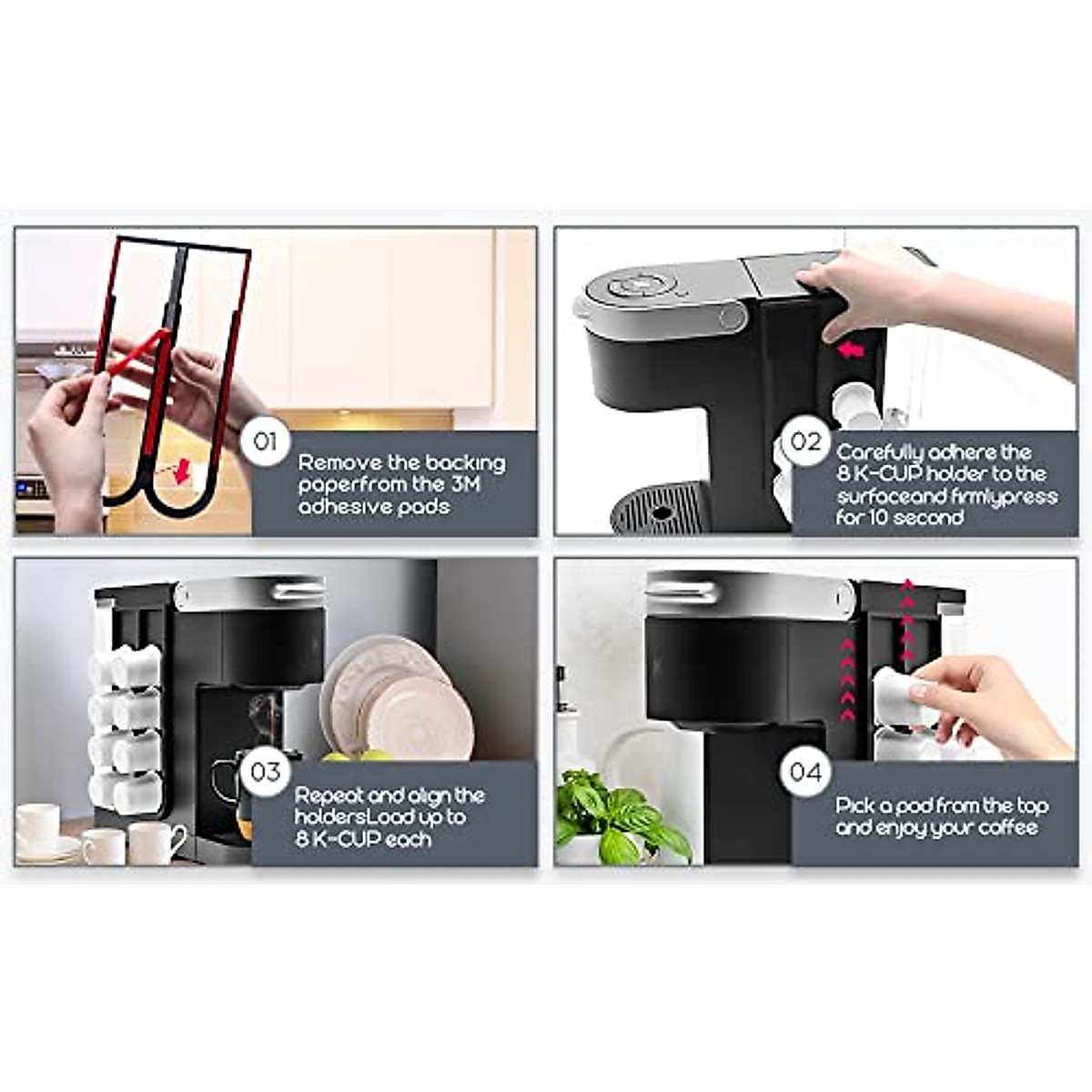 01

Remove the backing paperfrom the 3M adhesive pads

02

Carefully adhere the 8 K-CUP holder to the surfaceand firmlypress for 10 second

03

Repeat and align the holdersLoad up to 8 K-CUP each

04

Pick a pod from the top and enjoy your coffee