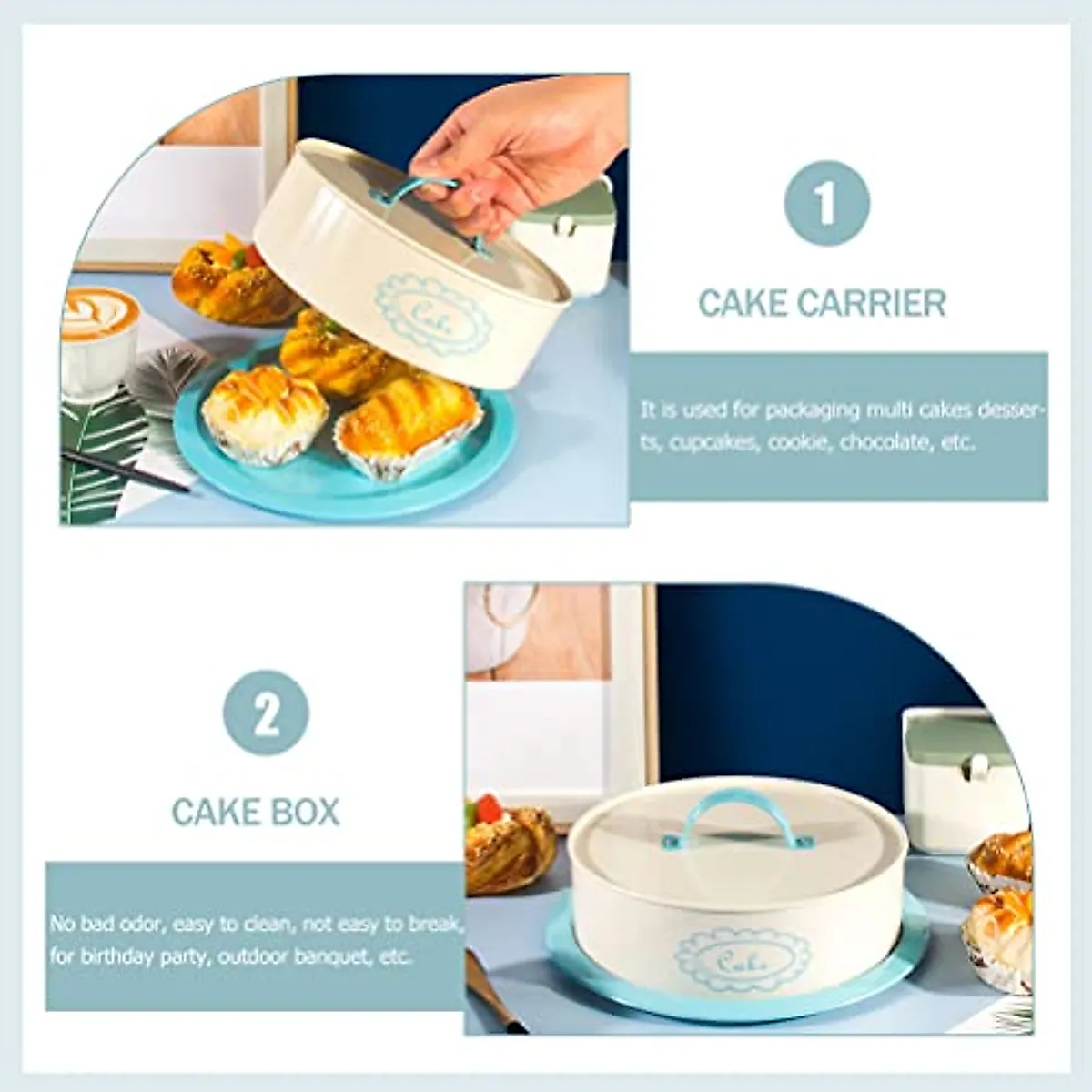 Cake

1

CAKE CARRIER

It is used for packaging multi cakes desserts, cupcakes, cookie, chocolate, etc.

2

CAKE BOX

No bad odor, easy to clean, not easy to break, for birthday party, outdoor banquet, etc.

Cake