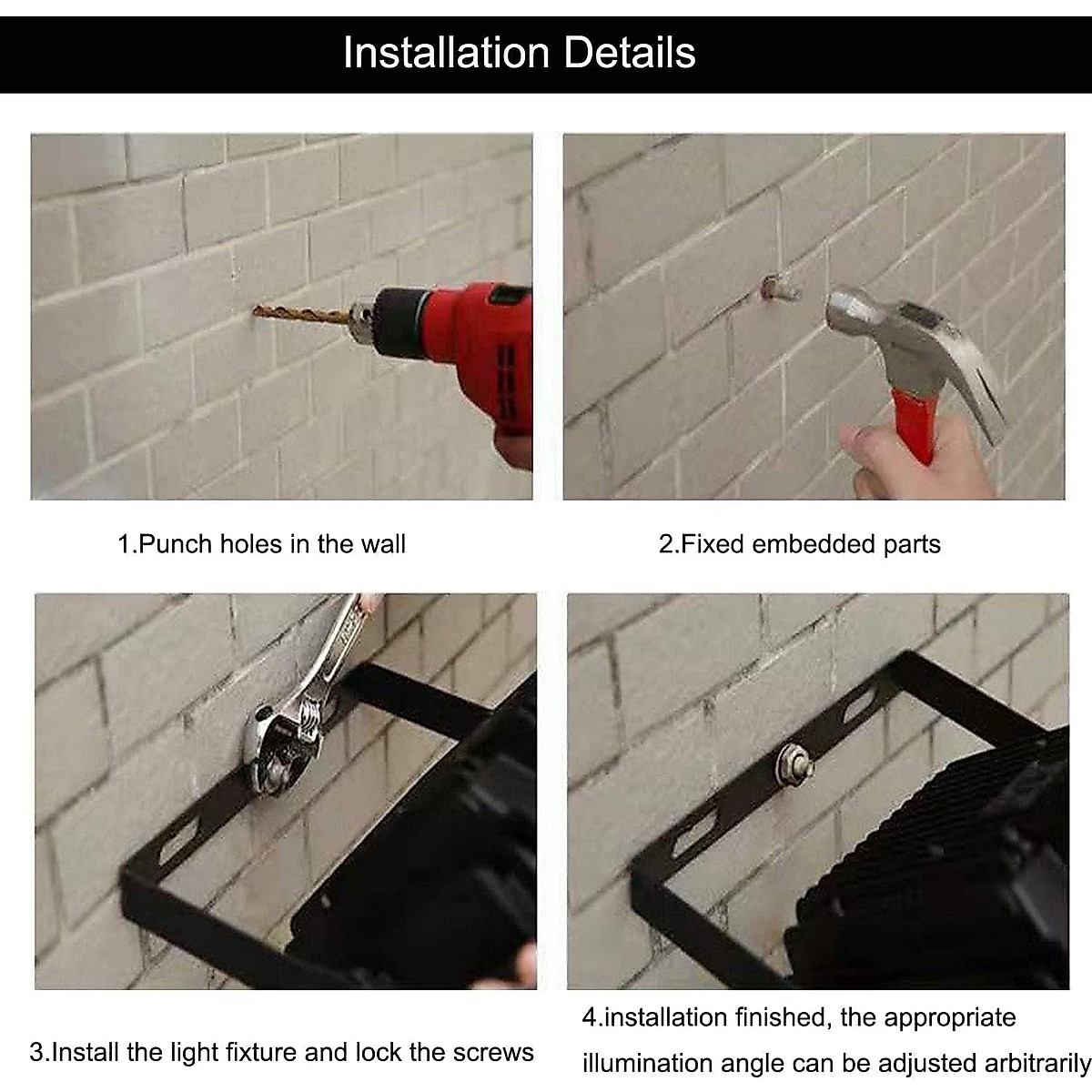 Installation Details

1.Punch holes in the wall

2.Fixed embedded parts

3.Install the light fixture and lock the screws

4.installation finished, the appropriate illumination angle can be adjusted arbitrarily