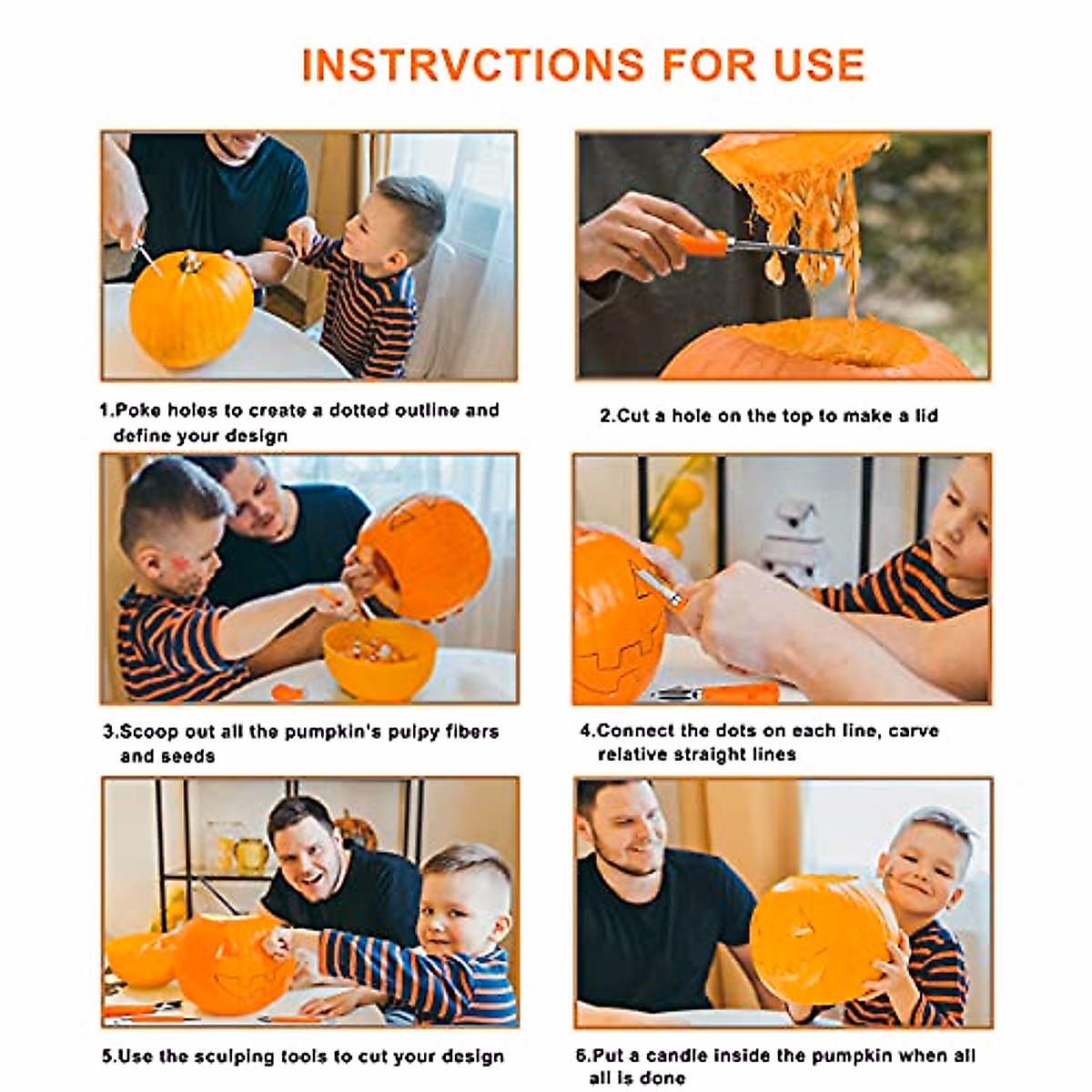 INSTRVCTIONS FOR USE

1.Poke holes to create a dotted outline and define your design

2.Cut a hole on the top to make a lid

3.Scoop out all the pumpkin's pulpy fibers and seeds

4.Connect the dots on each line, carve relative straight lines

5.Use the sculping tools to cut your design

6.Put a candle inside the pumpkin when all all is done