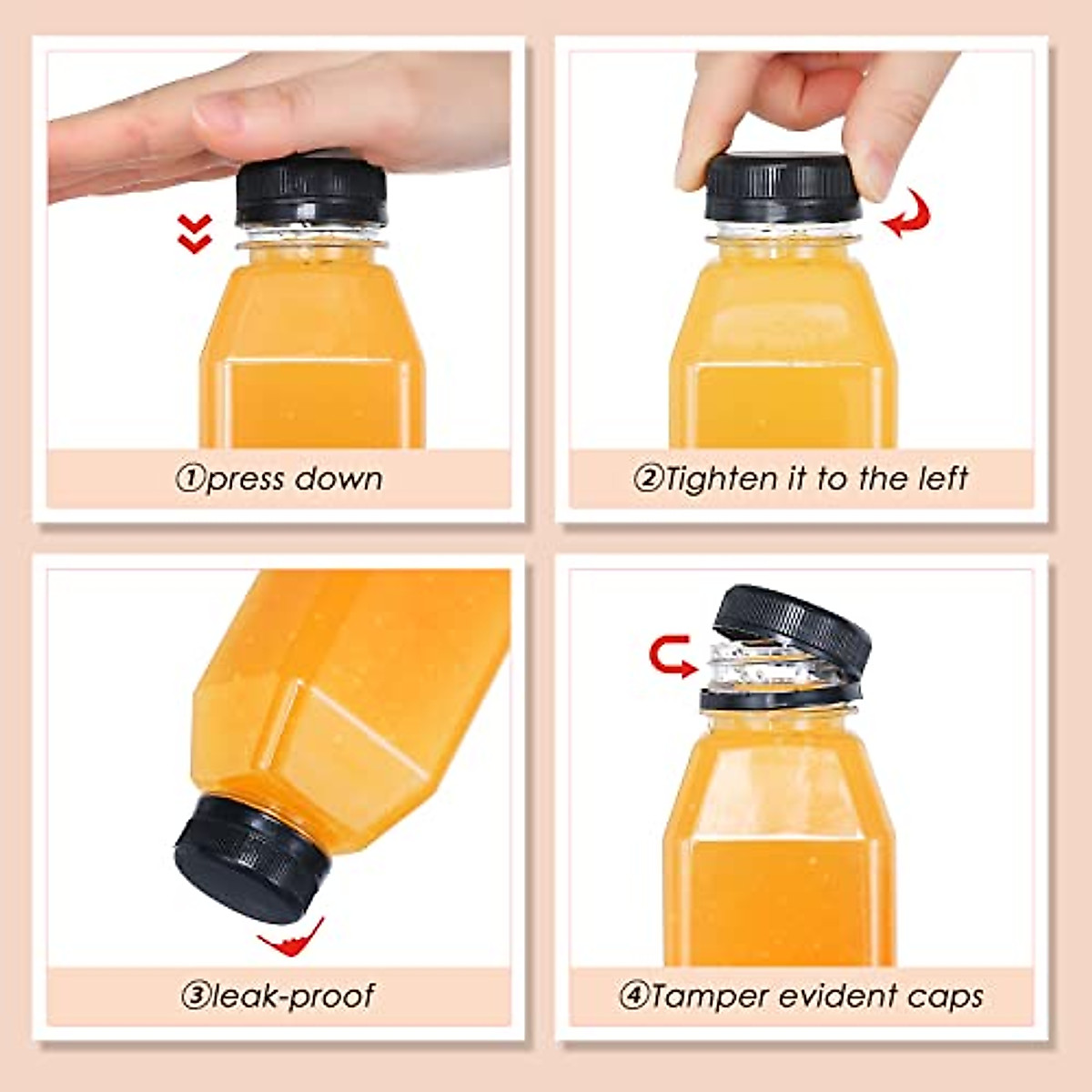 ①press down

②Tighten it to the left

③leak-proof

④Tamper evident caps