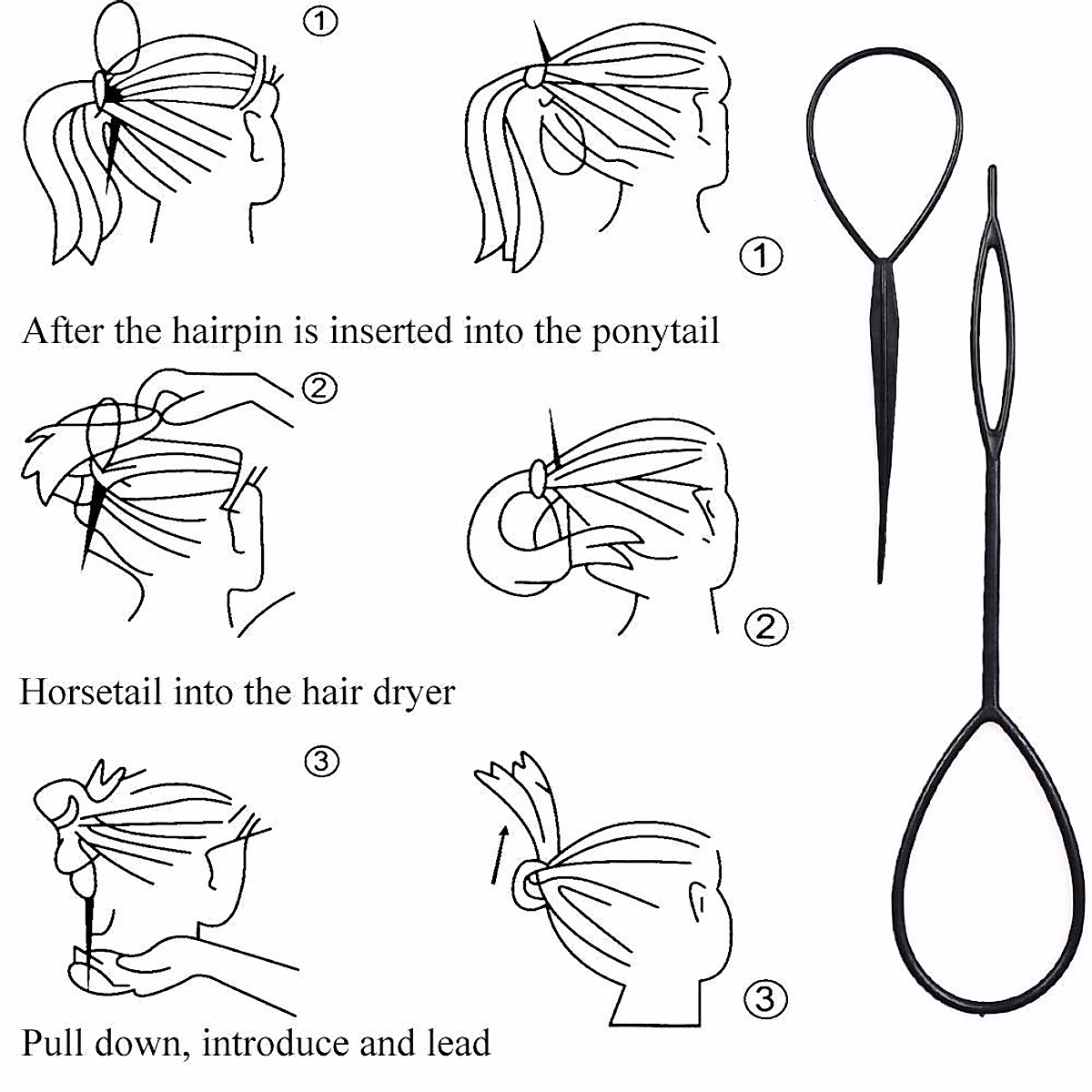 ①

①

After the hairpin is inserted into the ponytail

②

②

Horsetail into the hair dryer

③

③

Pull down, introduce and lead