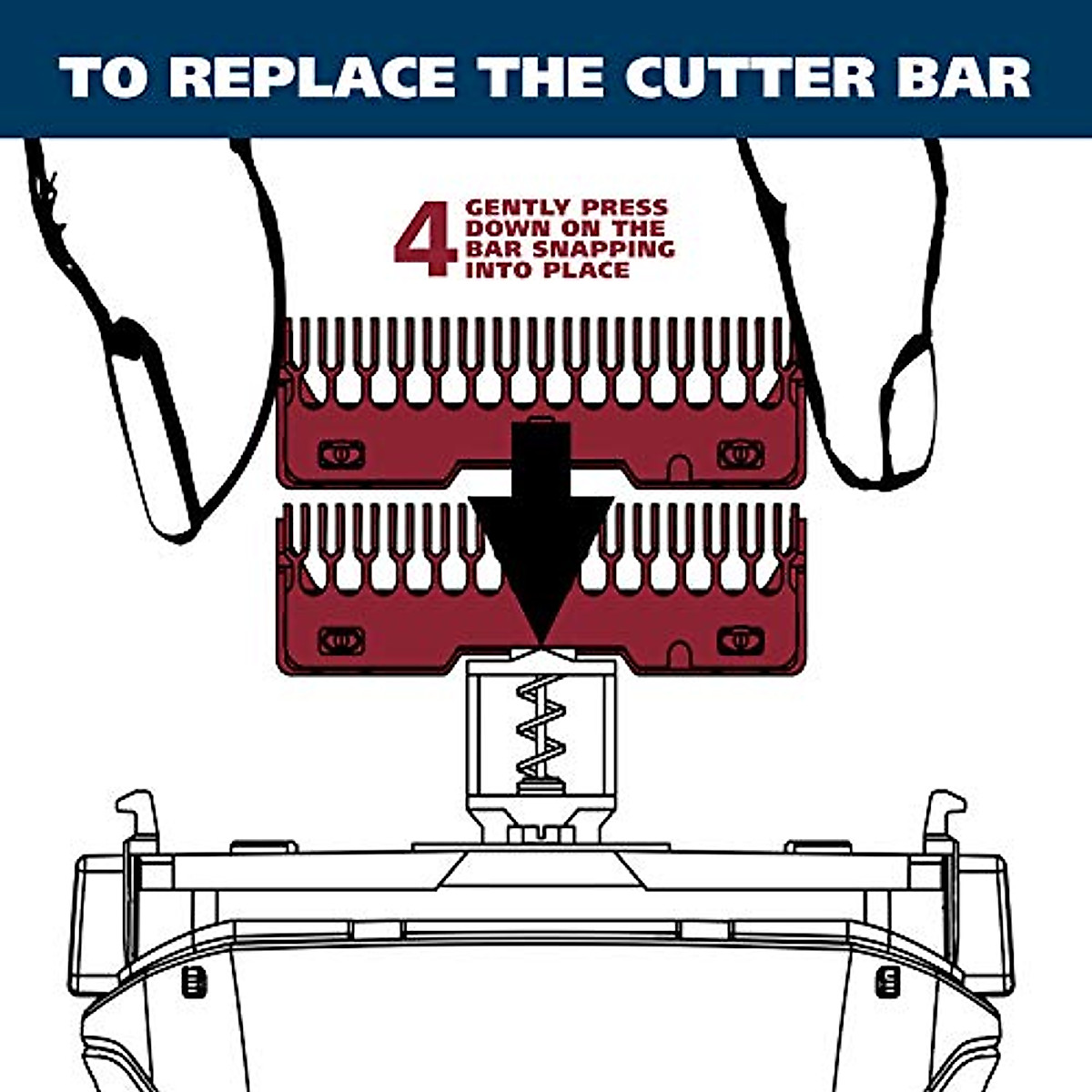 TO REPLACE THE CUTTER BAR

4 GENTLY PRESS DOWN ON THE BAR SNAPPING INTO PLACE