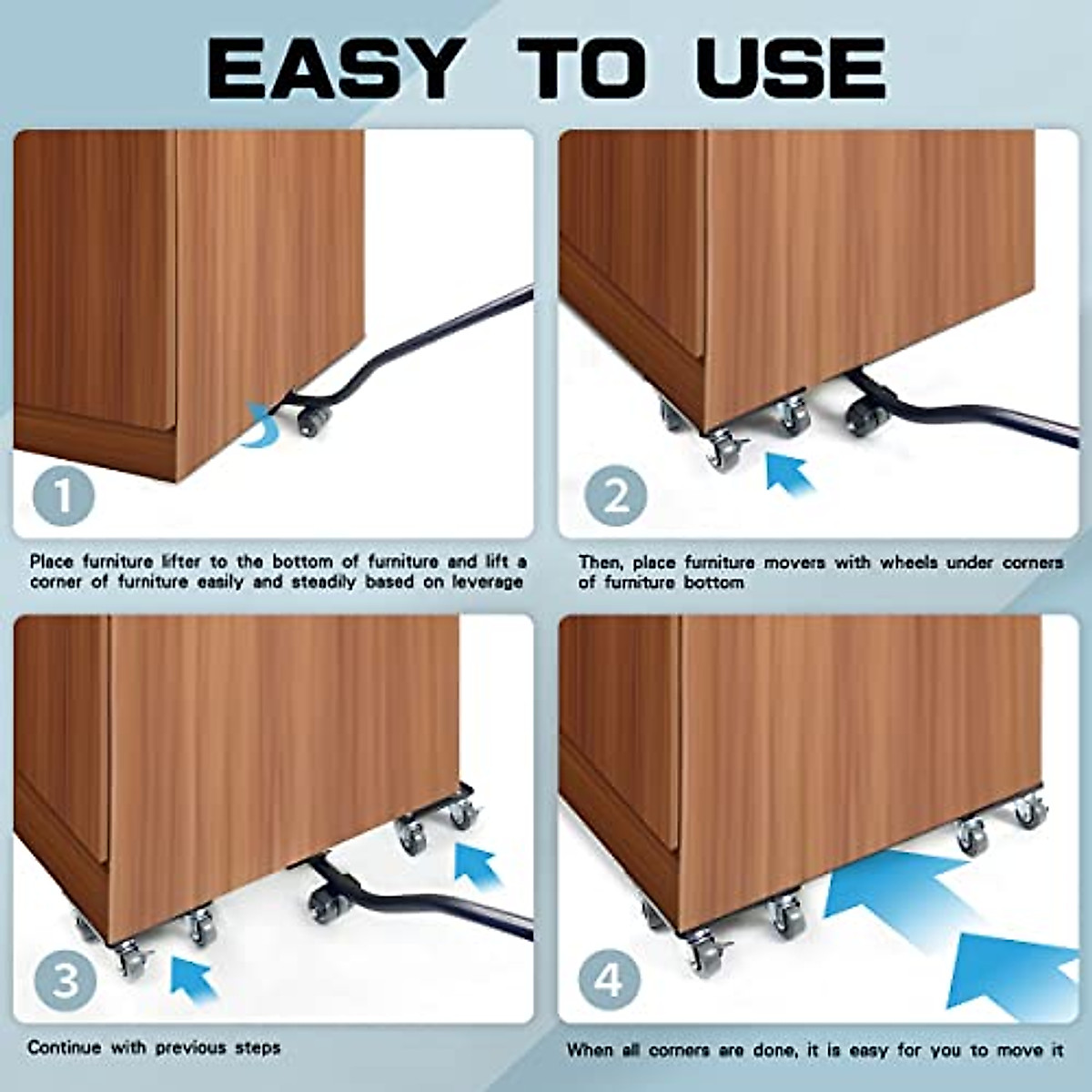 EASY TO USE

1

Place furniture lifter to the bottom of furniture and lift a corner of furniture easily and steadily based on leverage

2

Then, place furniture movers with wheels under corners of furniture bottom

3

Continue with previous steps

4

When all corners are done, it is easy for you to move it