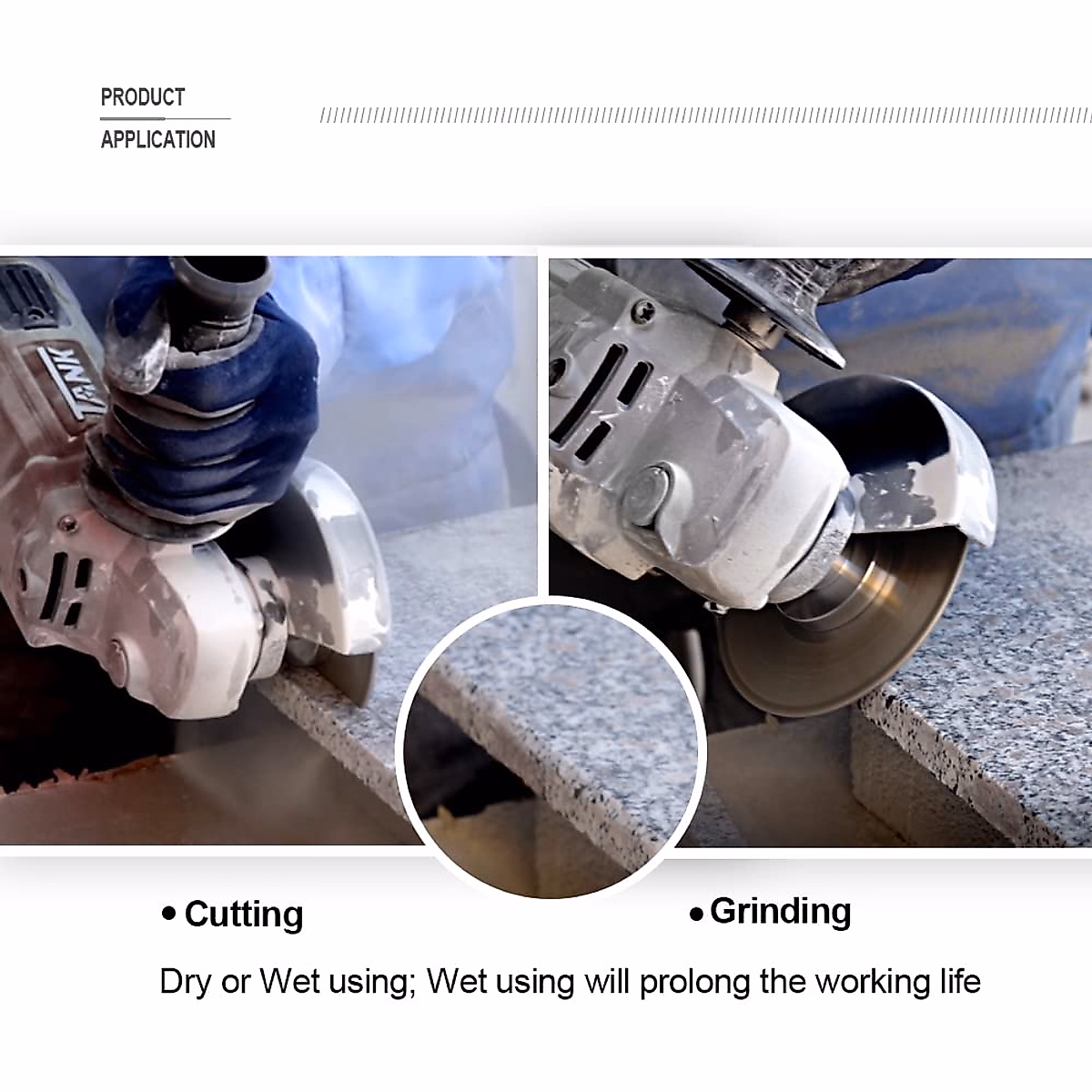 PRODUCT
APPLICATION

TANK

• Cutting

• Grinding

Dry or Wet using; Wet using will prolong the working life