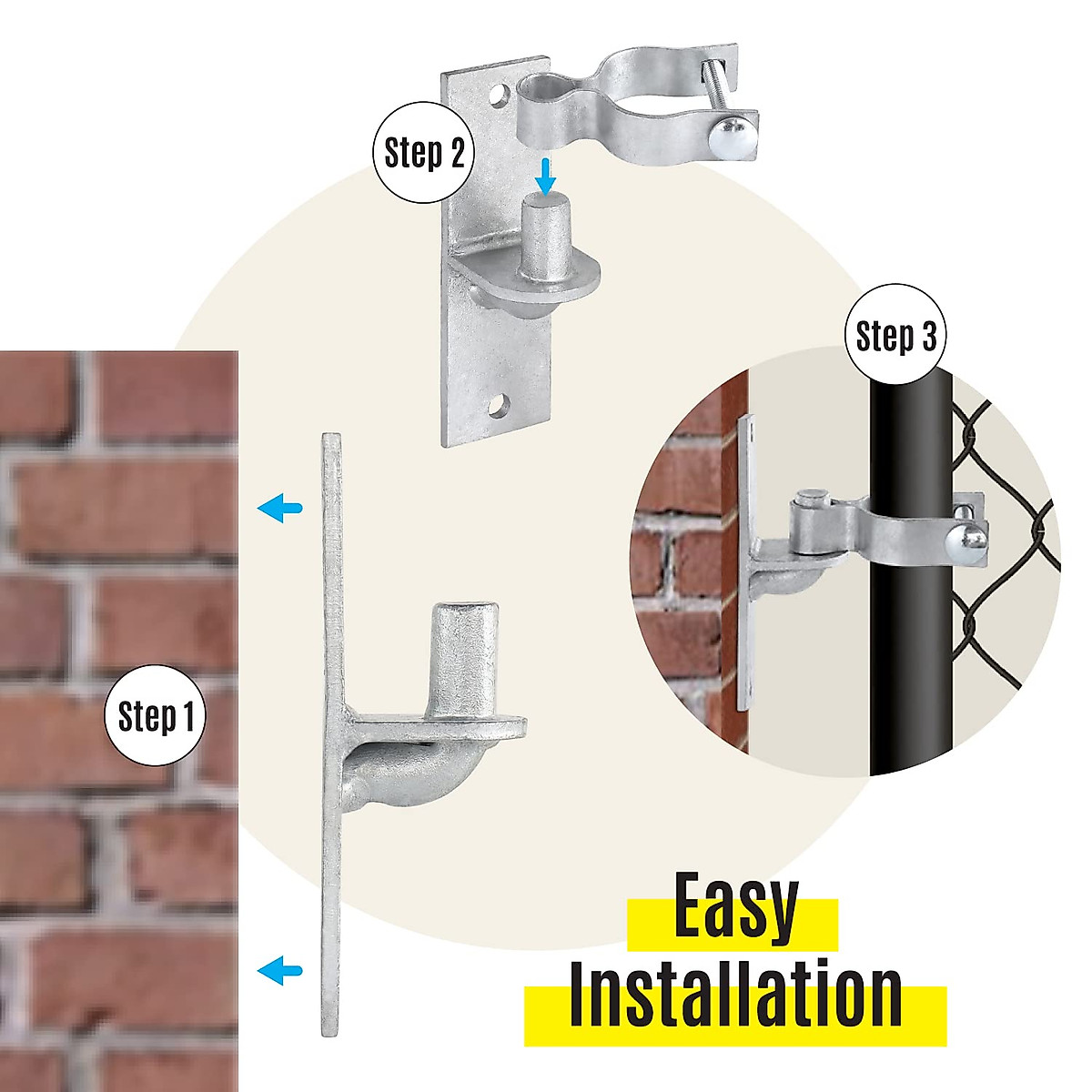 Step 2

Step 3

Step 1

Easy Installation