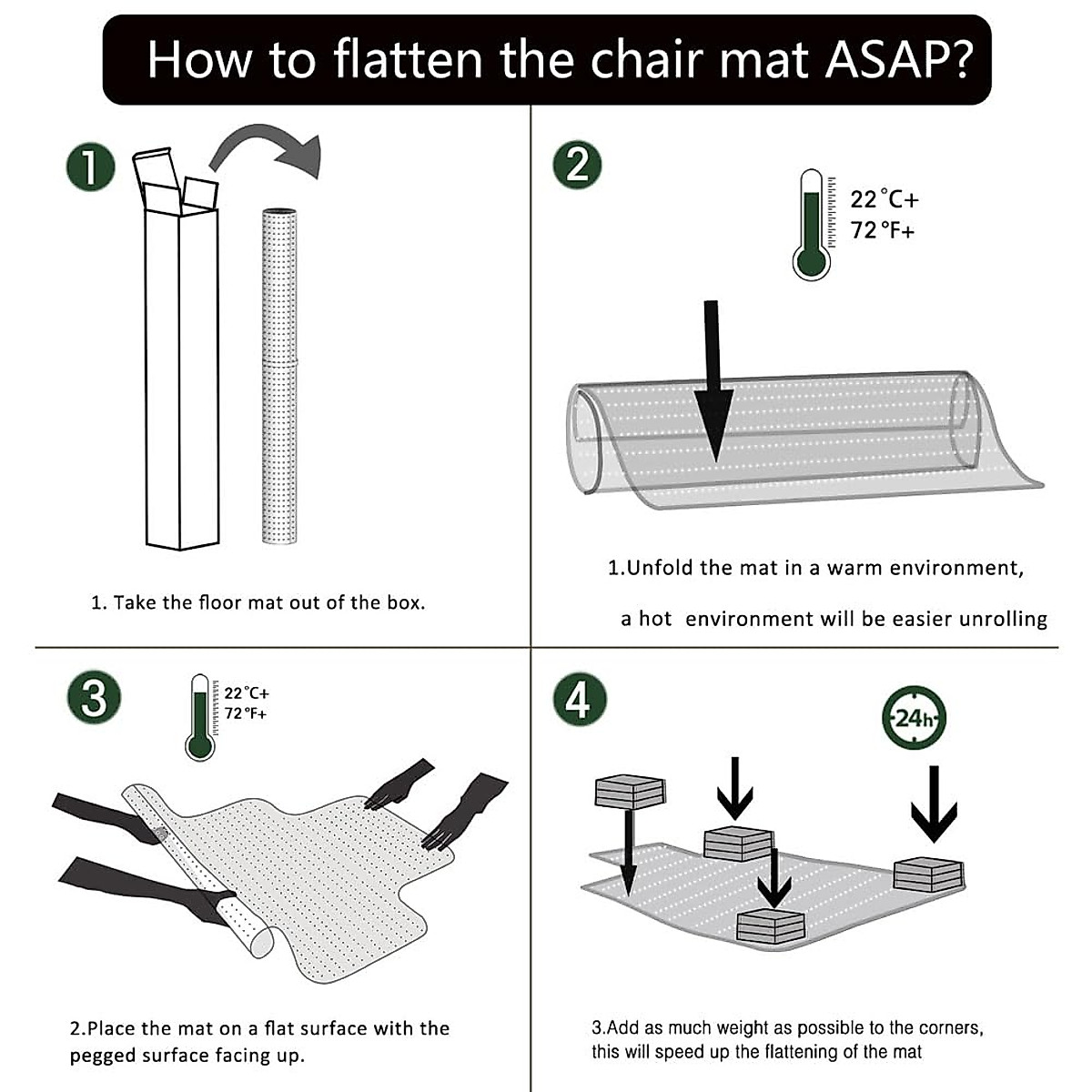 How to flatten the chair mat ASAP?

1

1. Take the floor mat out of the box.

2

22°C+
72°F+

1.Unfold the mat in a warm environment,

a hot environment will be easier unrolling

3

22°C+
72°F+

2.Place the mat on a flat surface with the pegged surface facing up.

4

24h

3.Add as much weight as possible to the corners, this will speed up the flattening of the mat