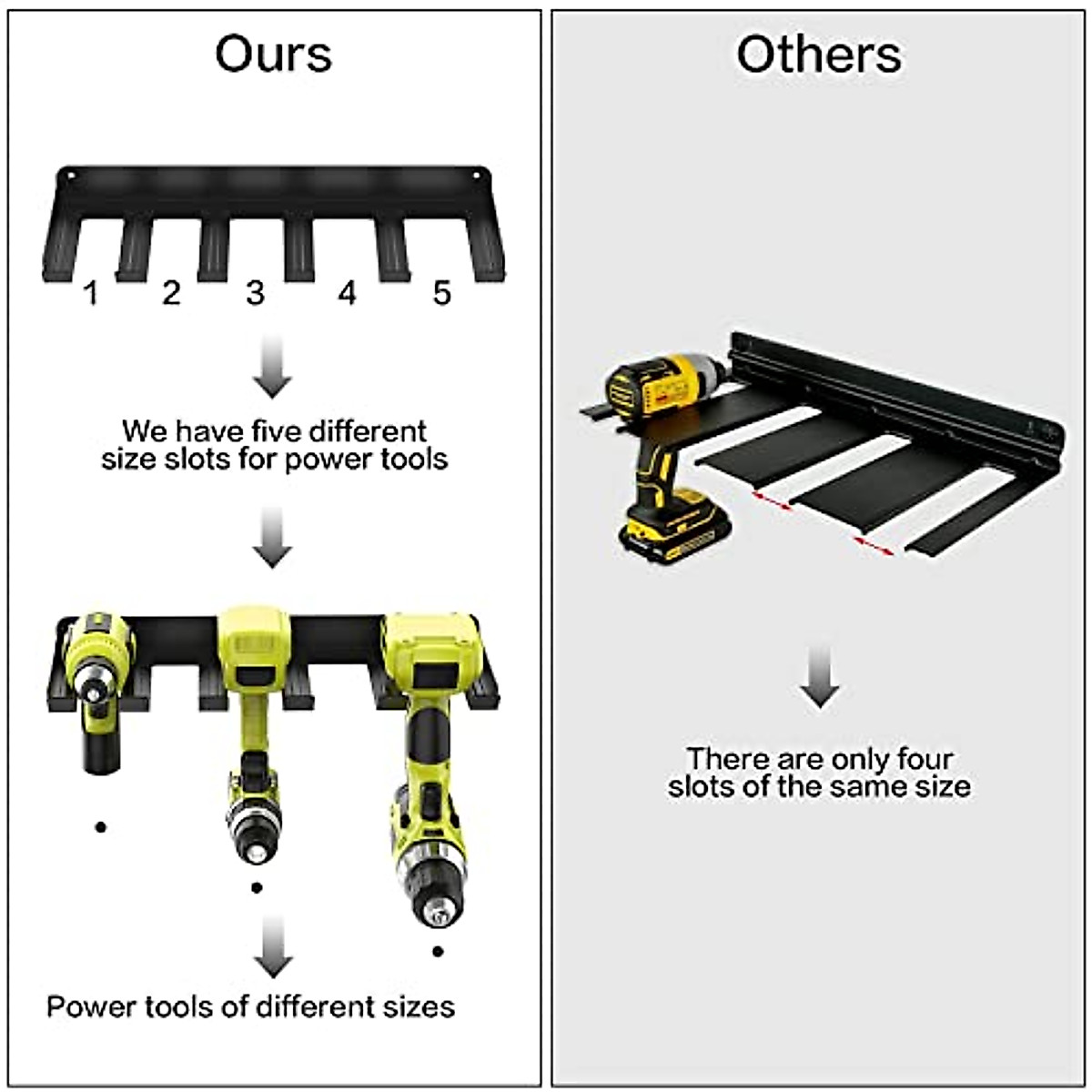 Ours

1 2 3 4 5

We have five different size slots for power tools

Power tools of different sizes

Others

There are only four slots of the same size