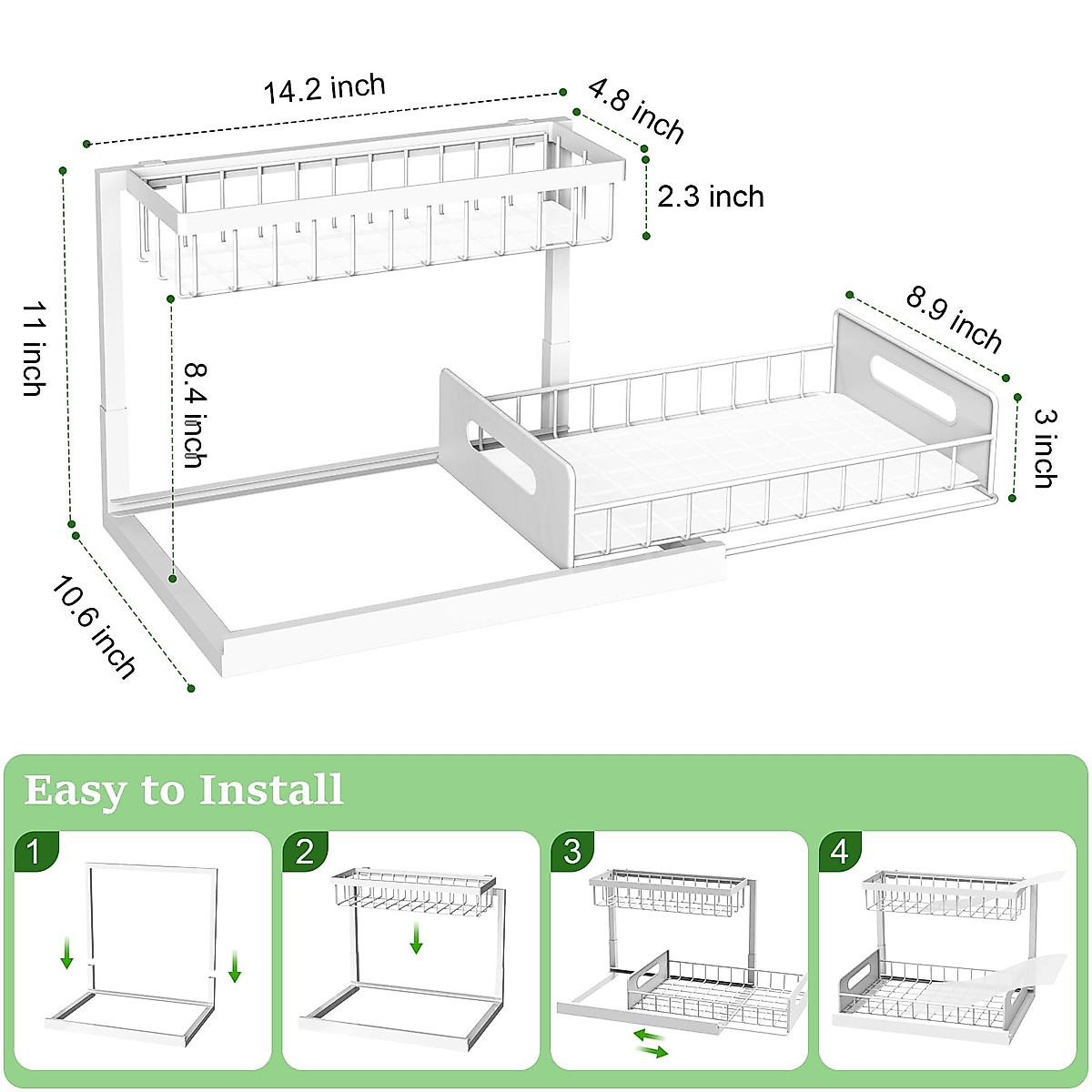 14.2 inch
4.8 inch
2.3 inch
11 inch
8.4 inch
8.9 inch
3 inch
10.6 inch

Easy to Install

1

2

3

4