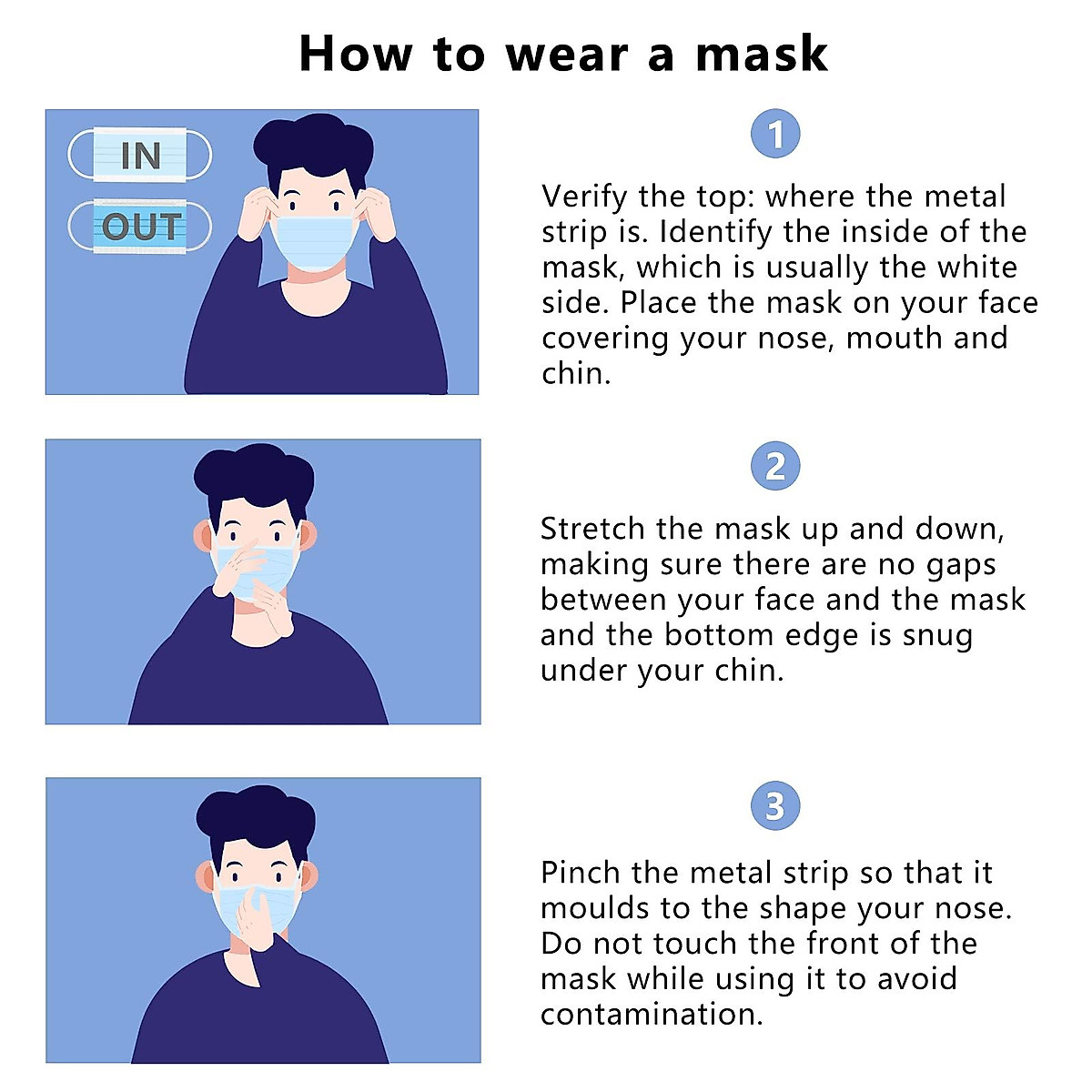 How to wear a mask

IN

OUT

1

Verify the top: where the metal strip is. Identify the inside of the mask, which is usually the white side. Place the mask on your face covering your nose, mouth and chin.

2

Stretch the mask up and down, making sure there are no gaps between your face and the mask and the bottom edge is snug under your chin.

3

Pinch the metal strip so that it moulds to the shape your nose. Do not touch the front of the mask while using it to avoid contamination.