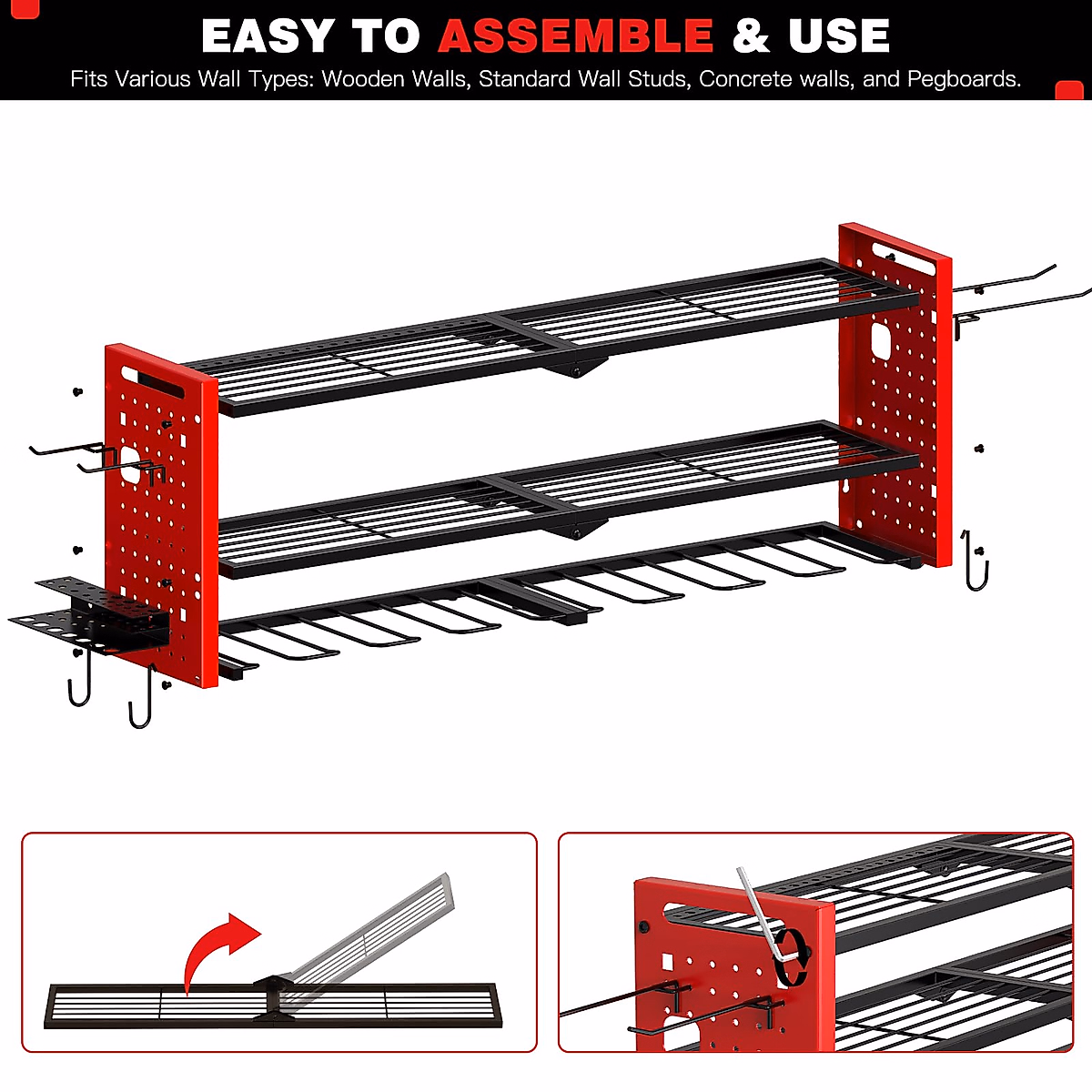 EASY TO ASSEMBLE & USE

Fits Various Wall Types: Wooden Walls, Standard Wall Studs, Concrete walls, and Pegboards.