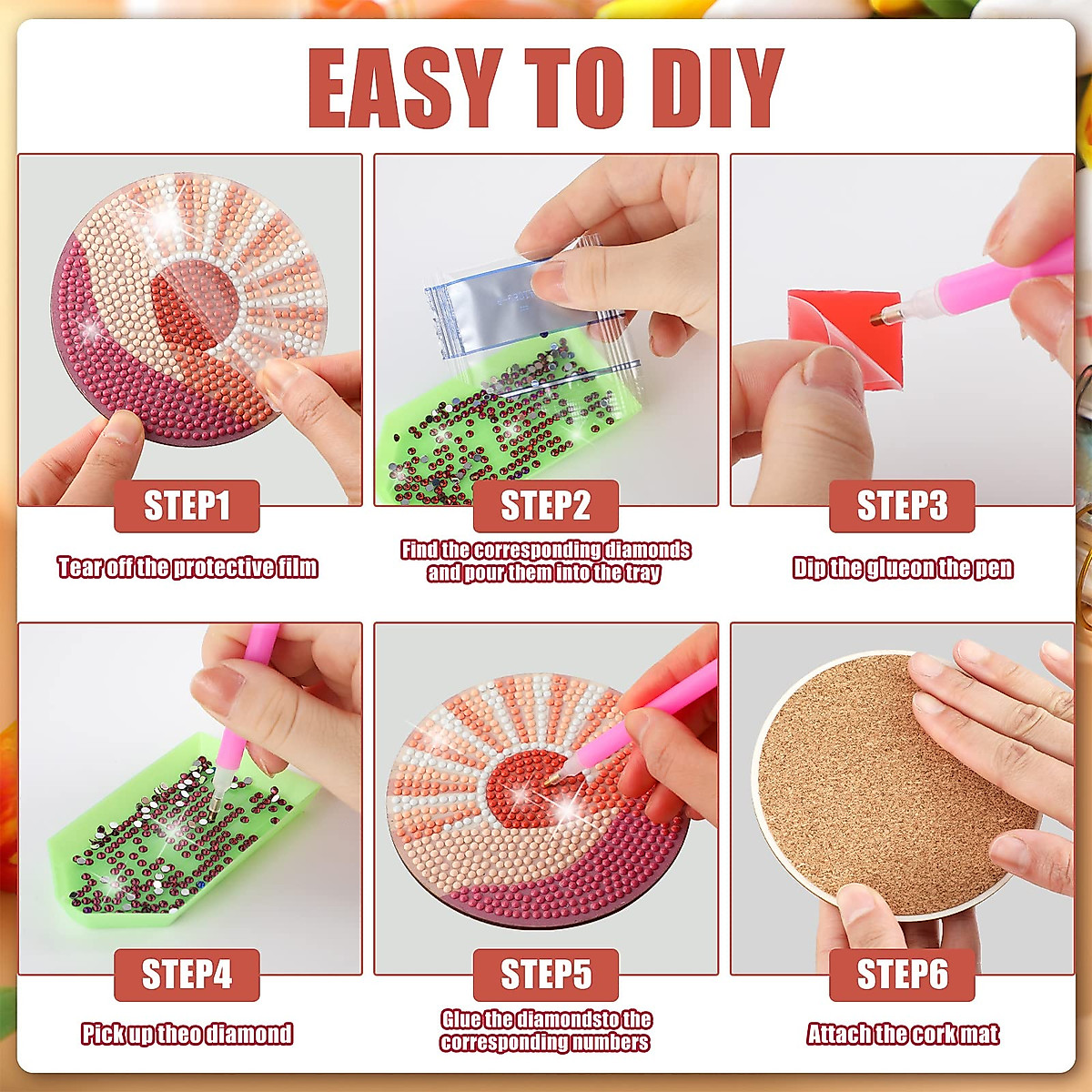 EASY TO DIY

STEP1

Tear off the protective film

STEP2

Find the corresponding diamonds and pour them into the tray

STEP3

Dip the glueon the pen

STEP4

Pick up theo diamond

STEP5

Glue the diamondsto the corresponding numbers

STEP6

Attach the cork mat