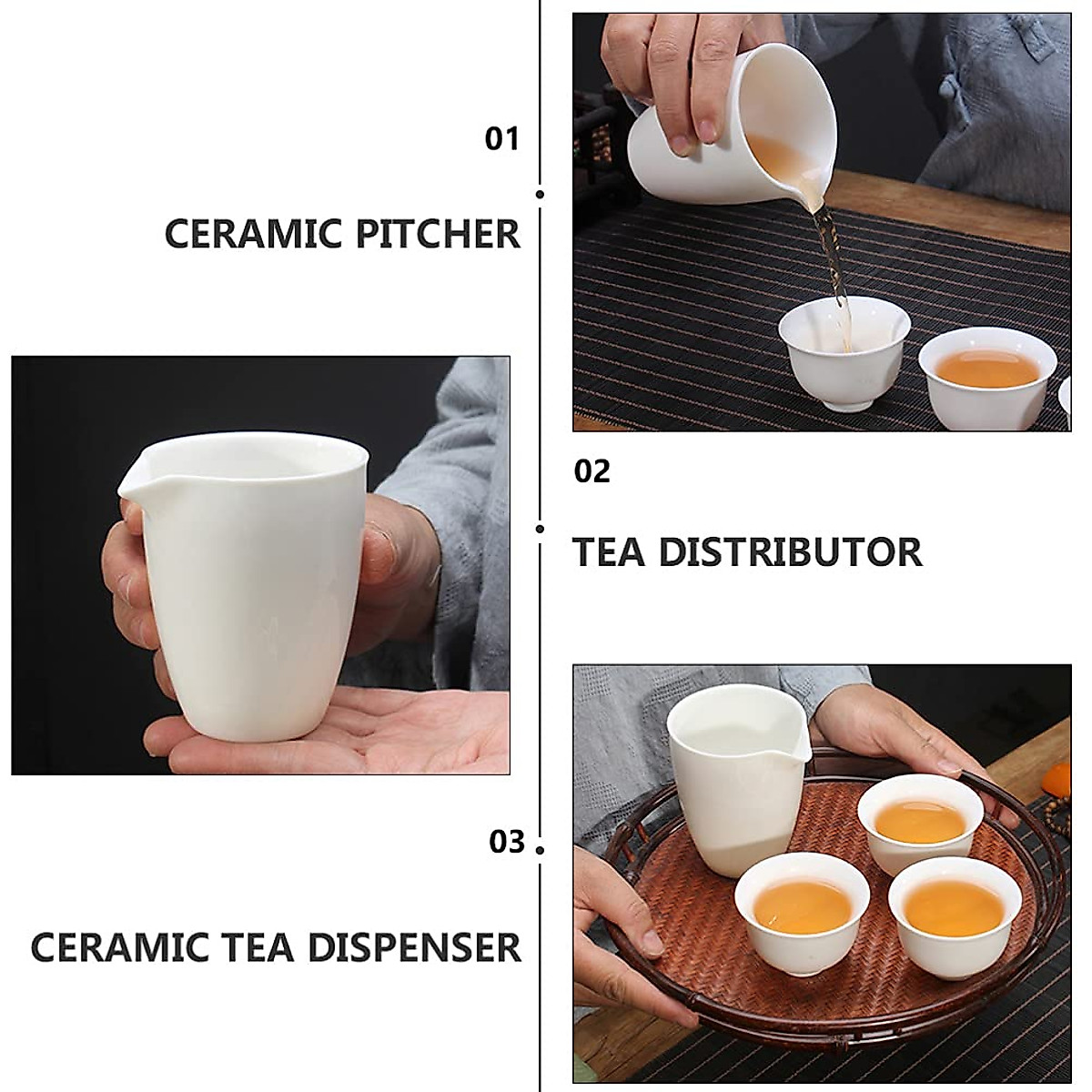 01

CERAMIC PITCHER

02

TEA DISTRIBUTOR

03

CERAMIC TEA DISPENSER