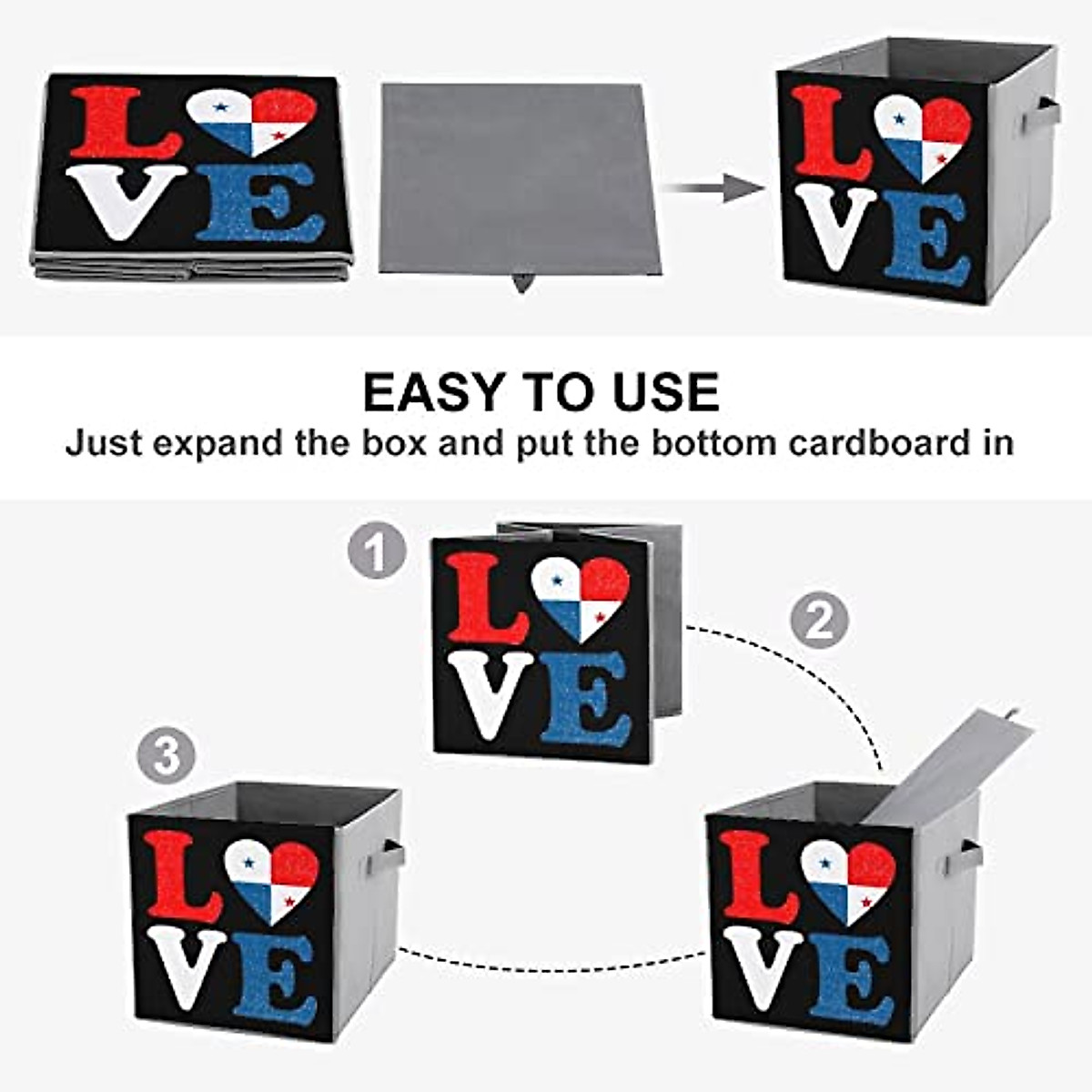 L VE

L VE

EASY TO USE
Just expand the box and put the bottom cardboard in

1

L VE

2

3

L VE

L VE