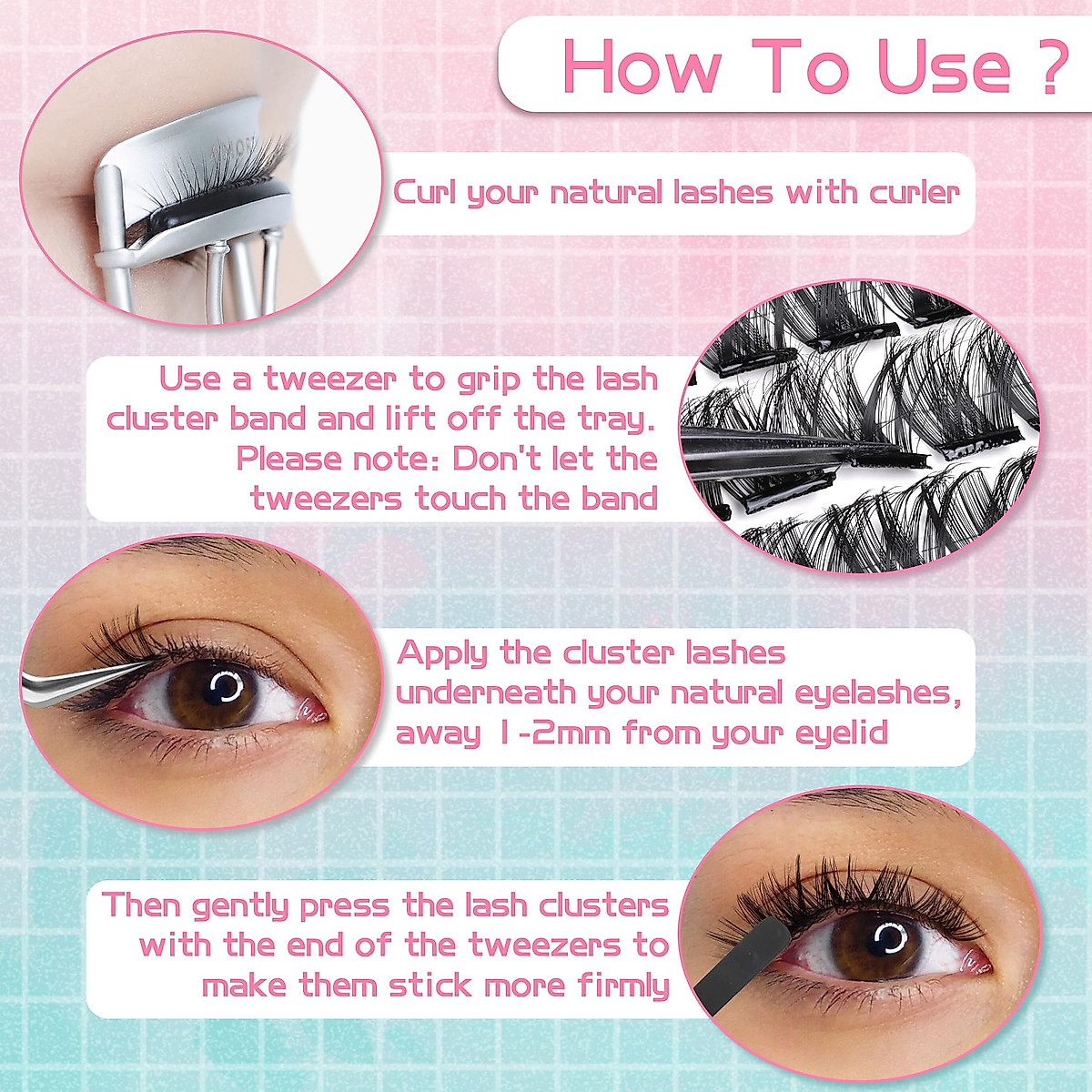 How To Use ?

Curl your natural lashes with curler

Use a tweezer to grip the lash cluster band and lift off the tray. Please note: Don't let the tweezers touch the band

Apply the cluster lashes underneath your natural eyelashes, away 1-2mm from your eyelid

Then gently press the lash clusters with the end of the tweezers to make them stick more firmly