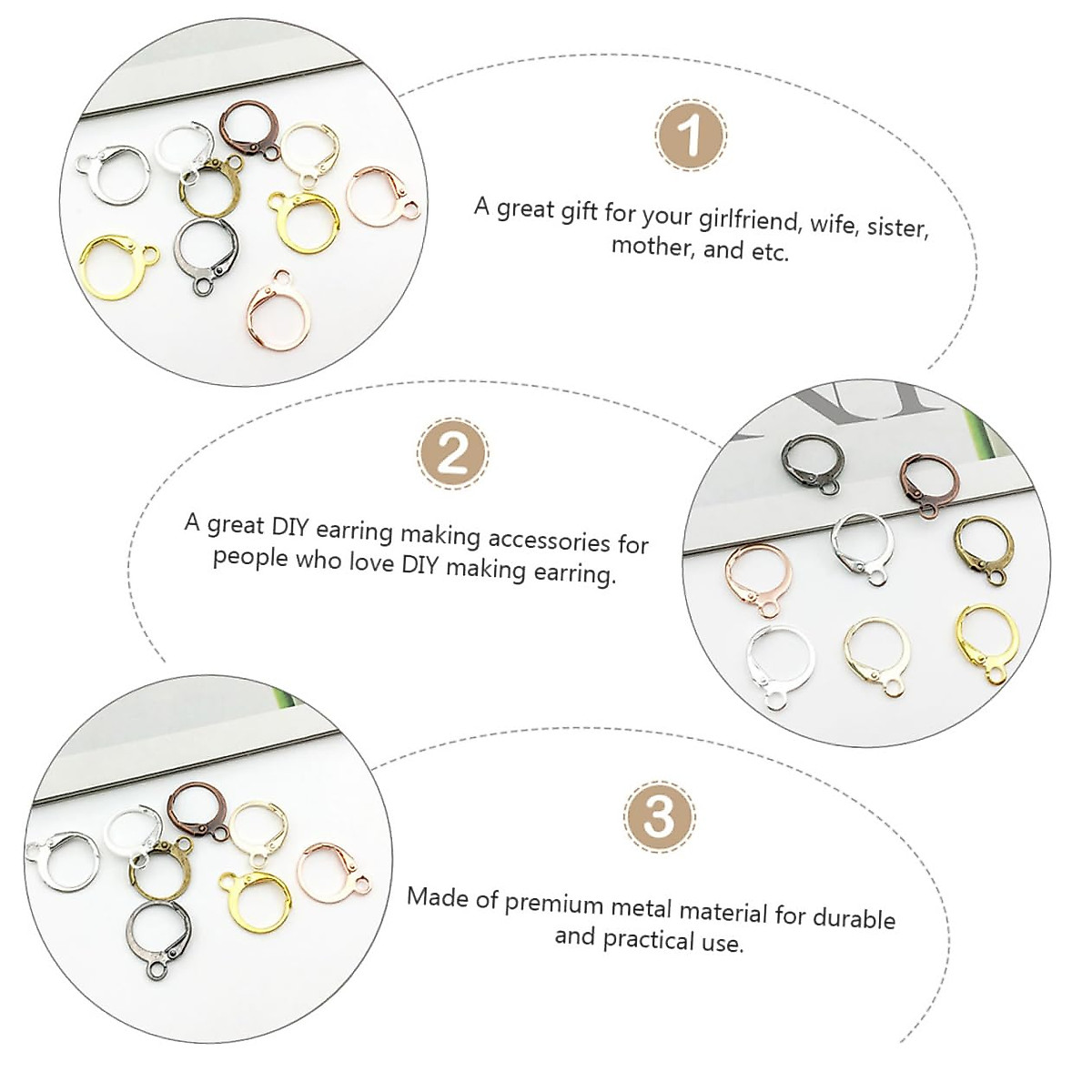 1

A great gift for your girlfriend, wife, sister, mother, and etc.

2

A great DIY earring making accessories for people who love DIY making earring.

3

Made of premium metal material for durable and practical use.