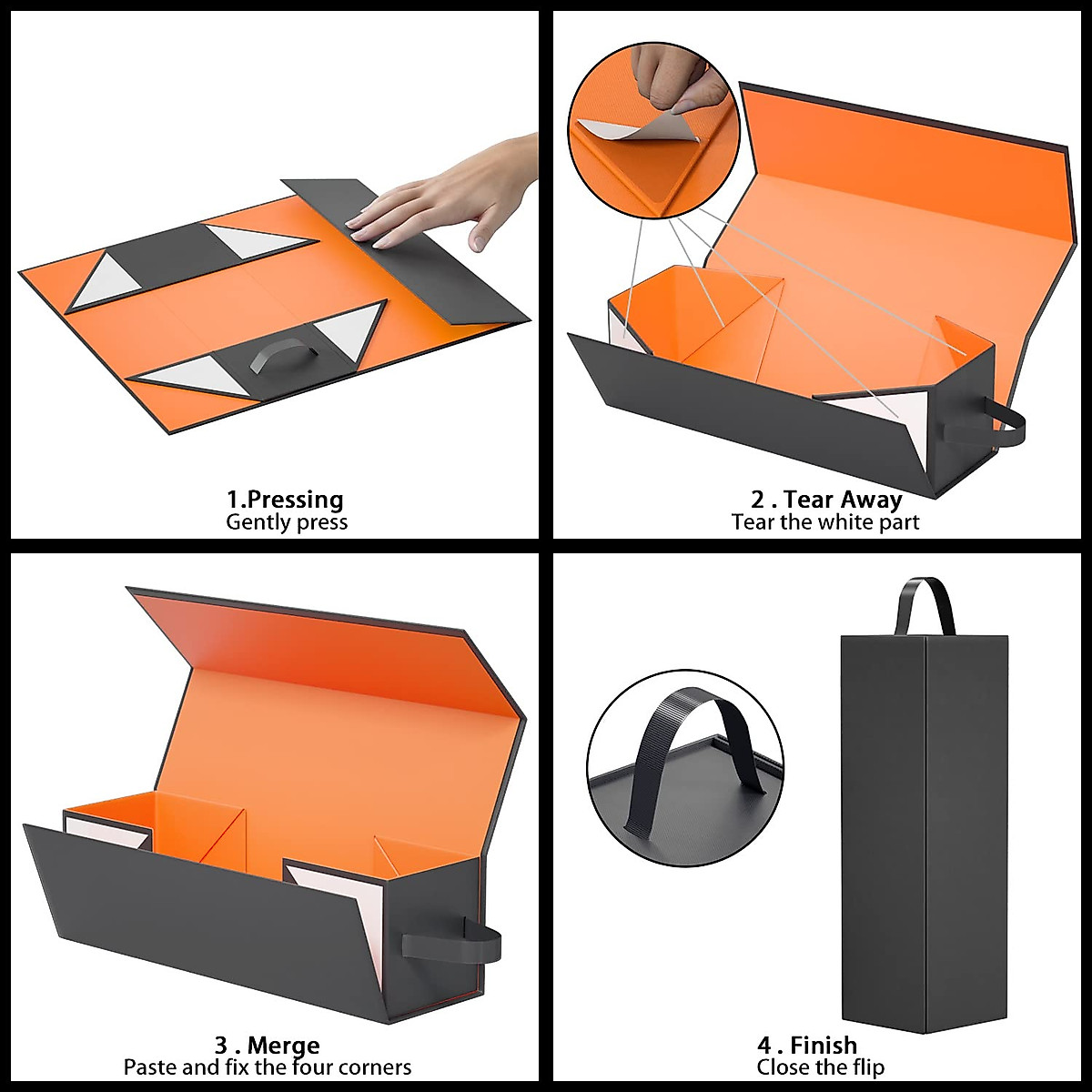 1.Pressing
Gently press

2 . Tear Away
Tear the white part

3 . Merge
Paste and fix the four corners

4 . Finish
Close the flip