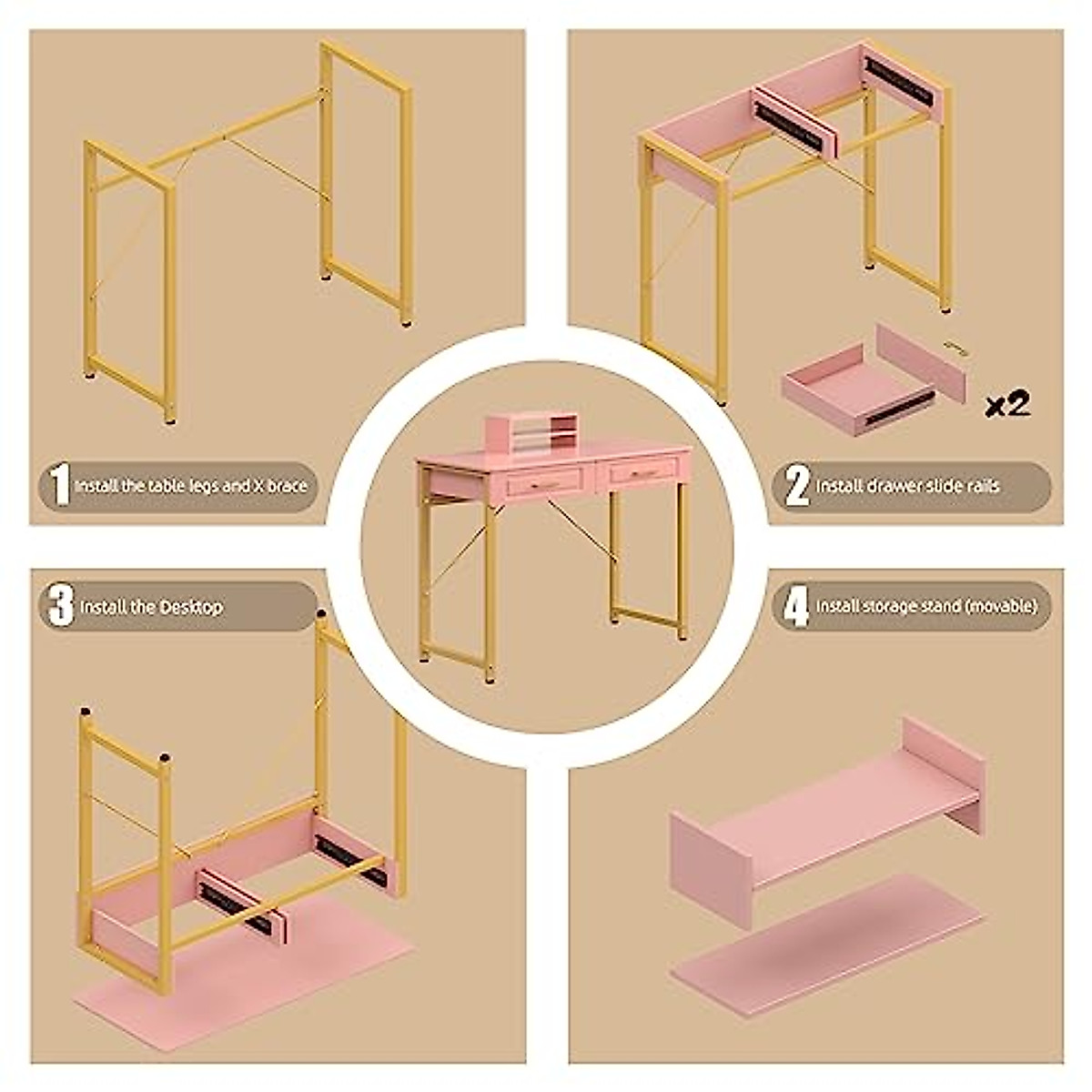 1 Install the table legs and X brace

x2

2 Install drawer slide rails

3 Install the Desktop

4 Install storage stand (movable)