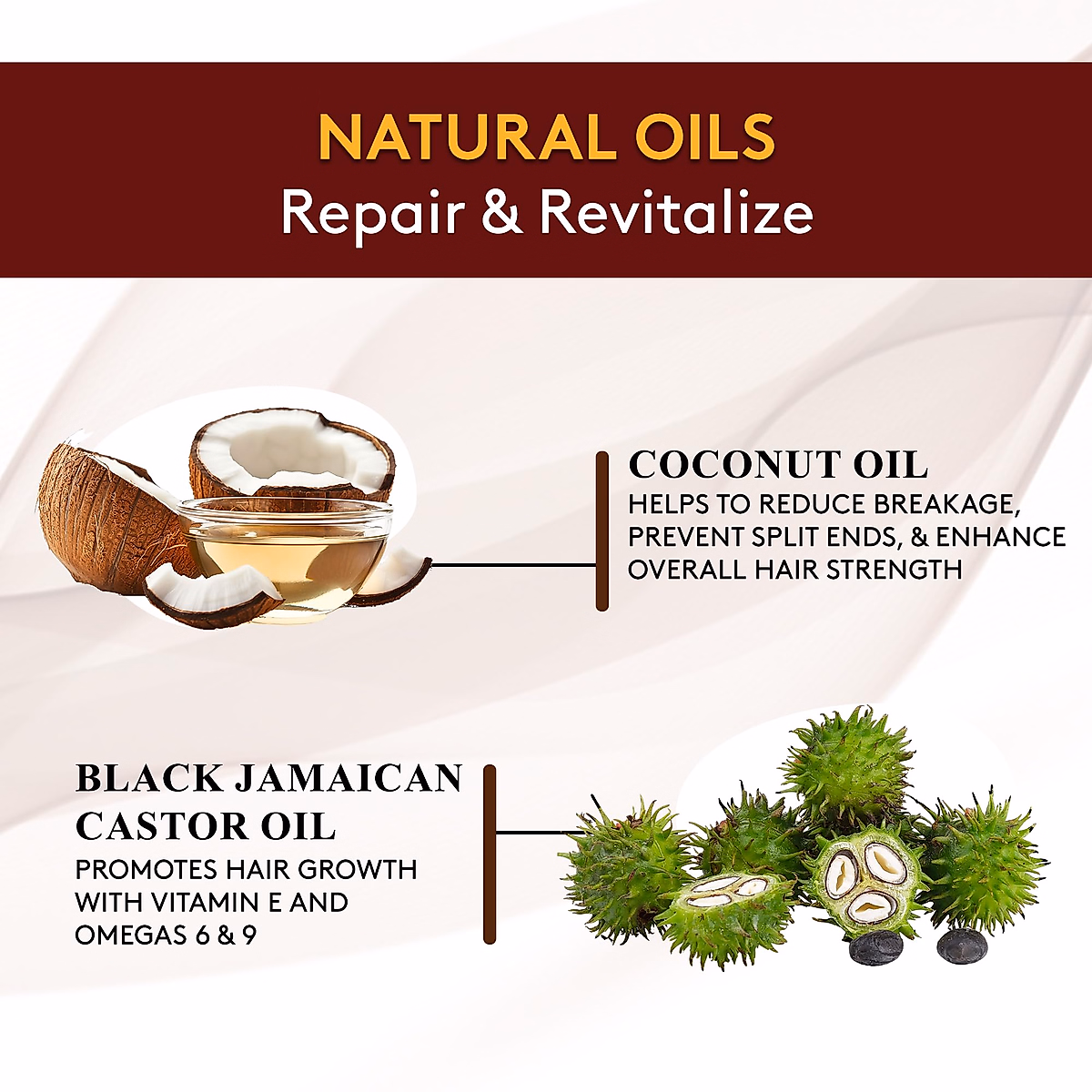 NATURAL OILS
Repair & Revitalize

COCONUT OIL
HELPS TO REDUCE BREAKAGE, PREVENT SPLIT ENDS, & ENHANCE OVERALL HAIR STRENGTH

BLACK JAMAICAN CASTOR OIL
PROMOTES HAIR GROWTH WITH VITAMIN E AND OMEGAS 6 & 9