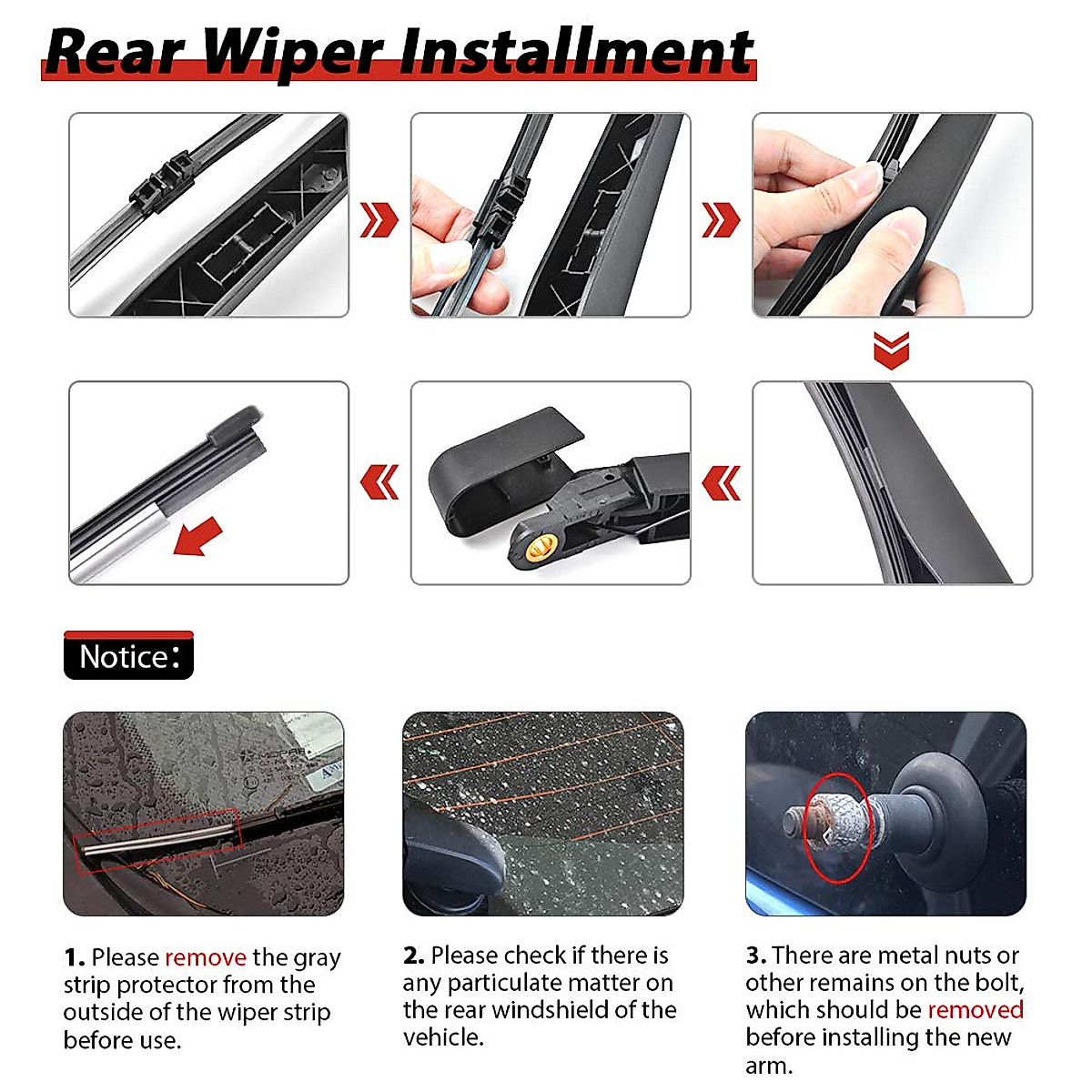 Rear Wiper Installment

Notice:

1. Please remove the gray strip protector from the outside of the wiper strip before use.

2. Please check if there is any particulate matter on the rear windshield of the vehicle.

3. There are metal nuts or other remains on the bolt, which should be removed before installing the new arm.