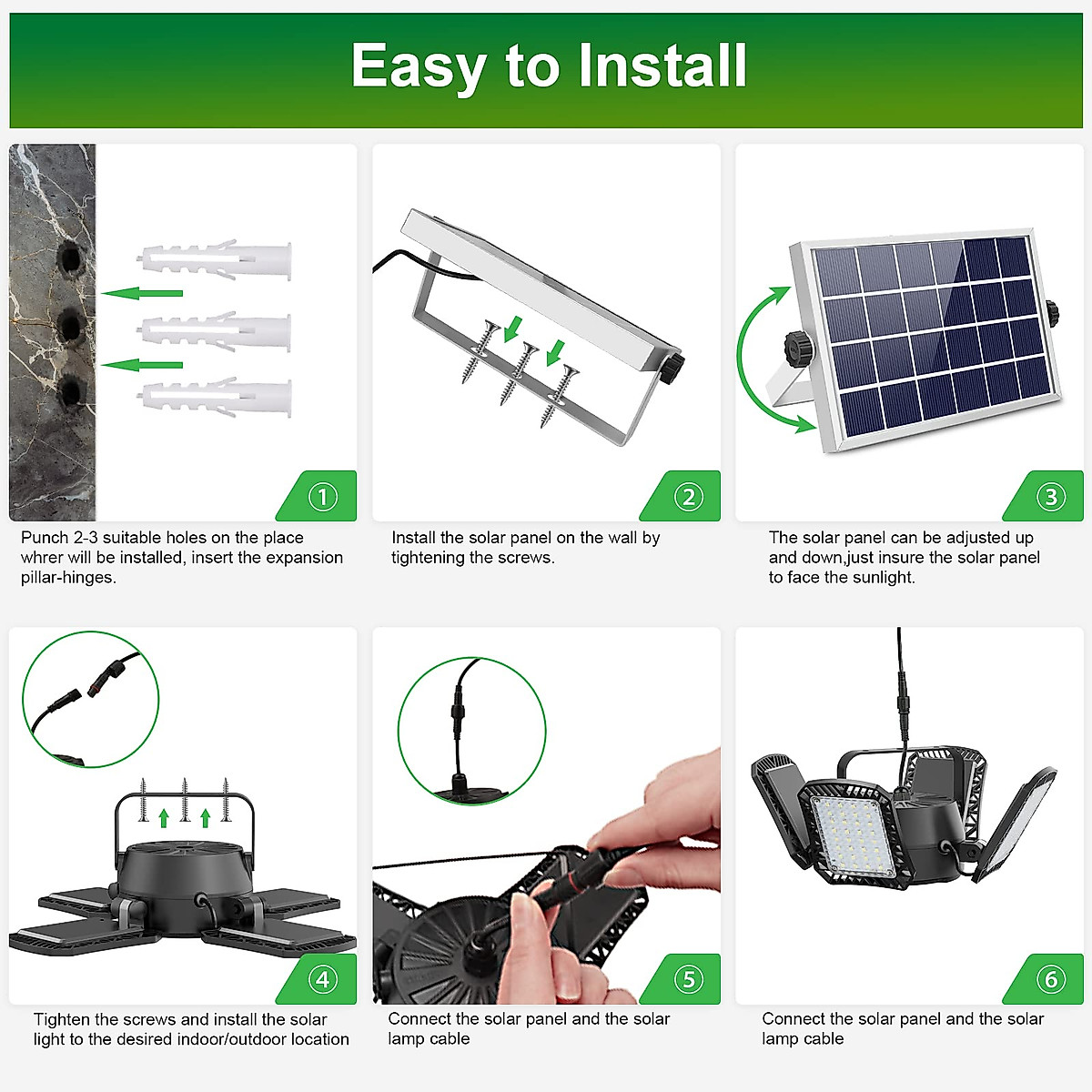 Easy to Install

①
Punch 2-3 suitable holes on the place whrer will be installed, insert the expansion pillar-hinges.

②
Install the solar panel on the wall by tightening the screws.

③
The solar panel can be adjusted up and down,just insure the solar panel to face the sunlight.

④
Tighten the screws and install the solar light to the desired indoor/outdoor location

⑤
Connect the solar panel and the solar lamp cable

⑥
Connect the solar panel and the solar lamp cable