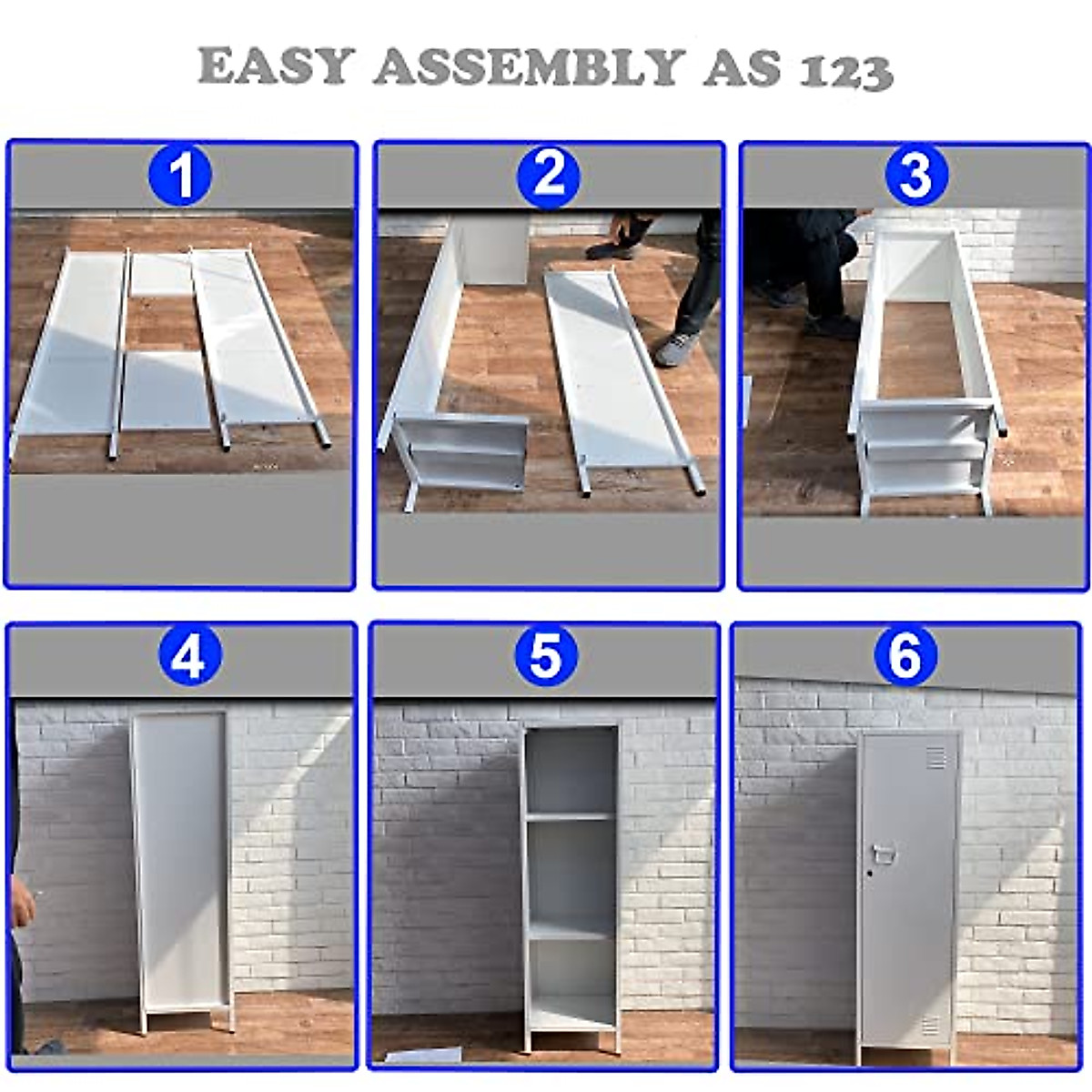 EASY ASSEMBLY AS 123

1

2

3

4

5

6