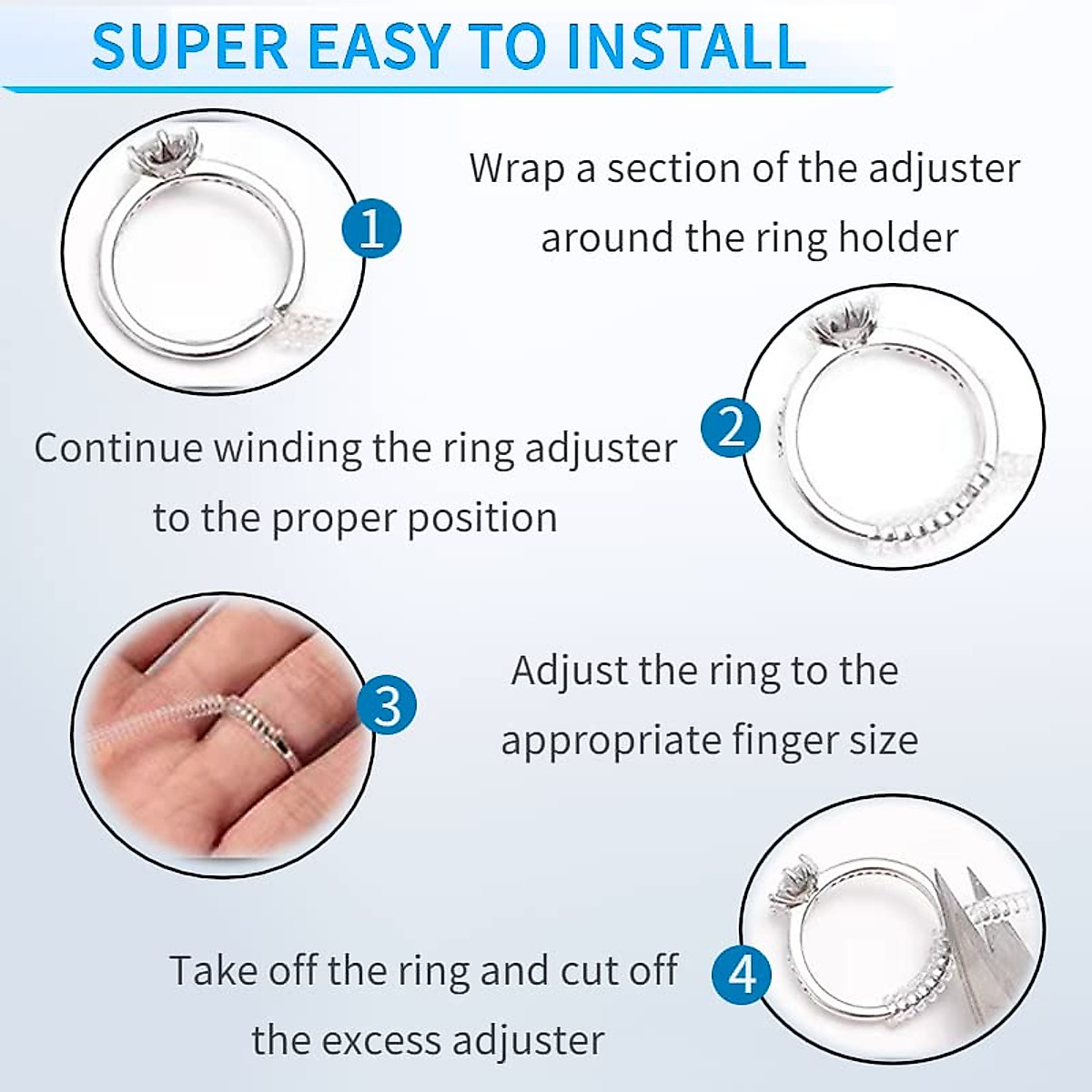 SUPER EASY TO INSTALL

1

Wrap a section of the adjuster around the ring holder

2

Continue winding the ring adjuster to the proper position

3

Adjust the ring to the appropriate finger size

4

Take off the ring and cut off the excess adjuster