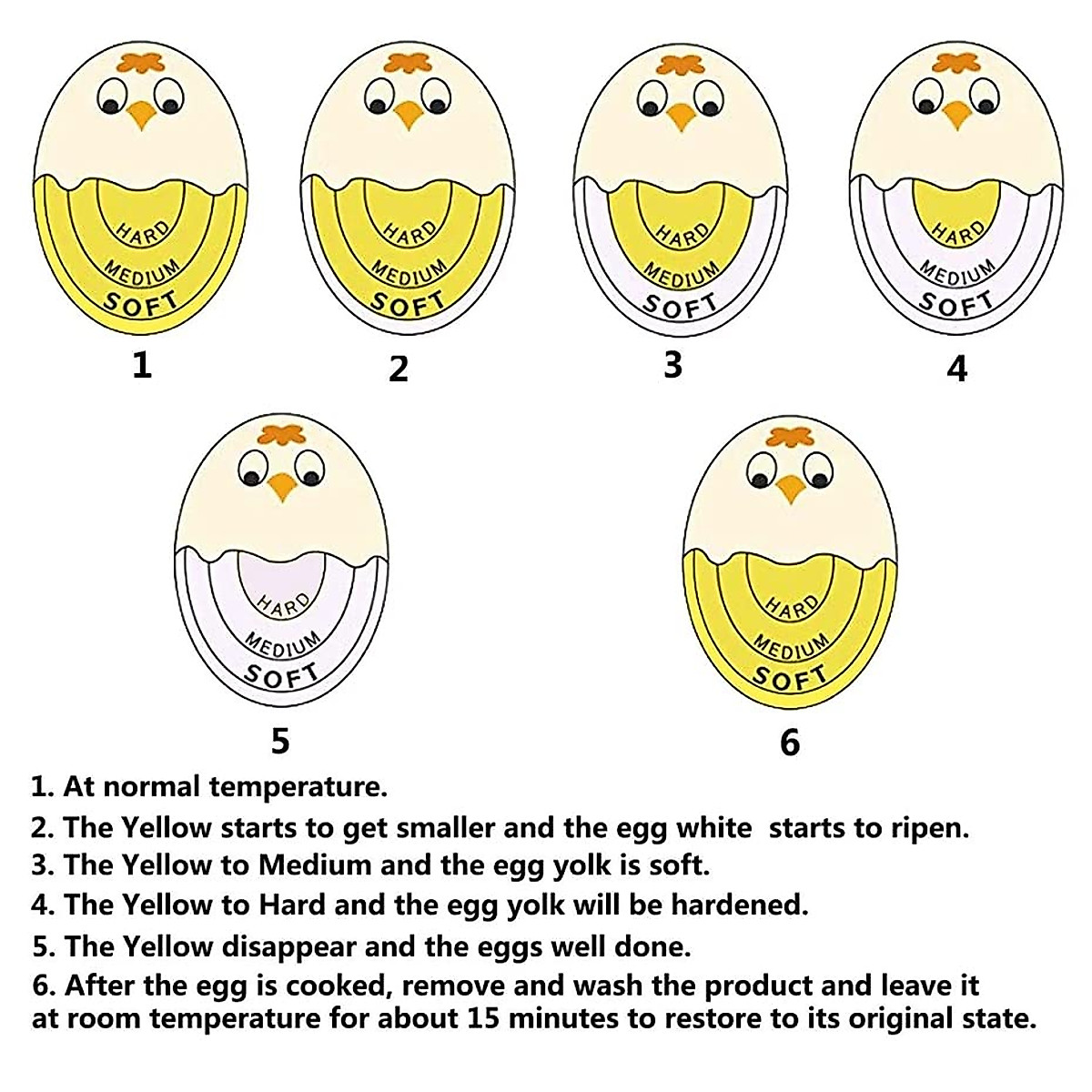 HARD
MEDIUM
SOFT
1

HARD
MEDIUM
SOFT
2

HARD
MEDIUM
SOFT
3

HARD
MEDIUM
SOFT
4

HARD
MEDIUM
SOFT
5

HARD
MEDIUM
SOFT
6

1. At normal temperature.
2. The Yellow starts to get smaller and the egg white starts to ripen.
3. The Yellow to Medium and the egg yolk is soft.
4. The Yellow to Hard and the egg yolk will be hardened.
5. The Yellow disappear and the eggs well done.
6. After the egg is cooked, remove and wash the product and leave it at room temperature for about 15 minutes to restore to its original state.