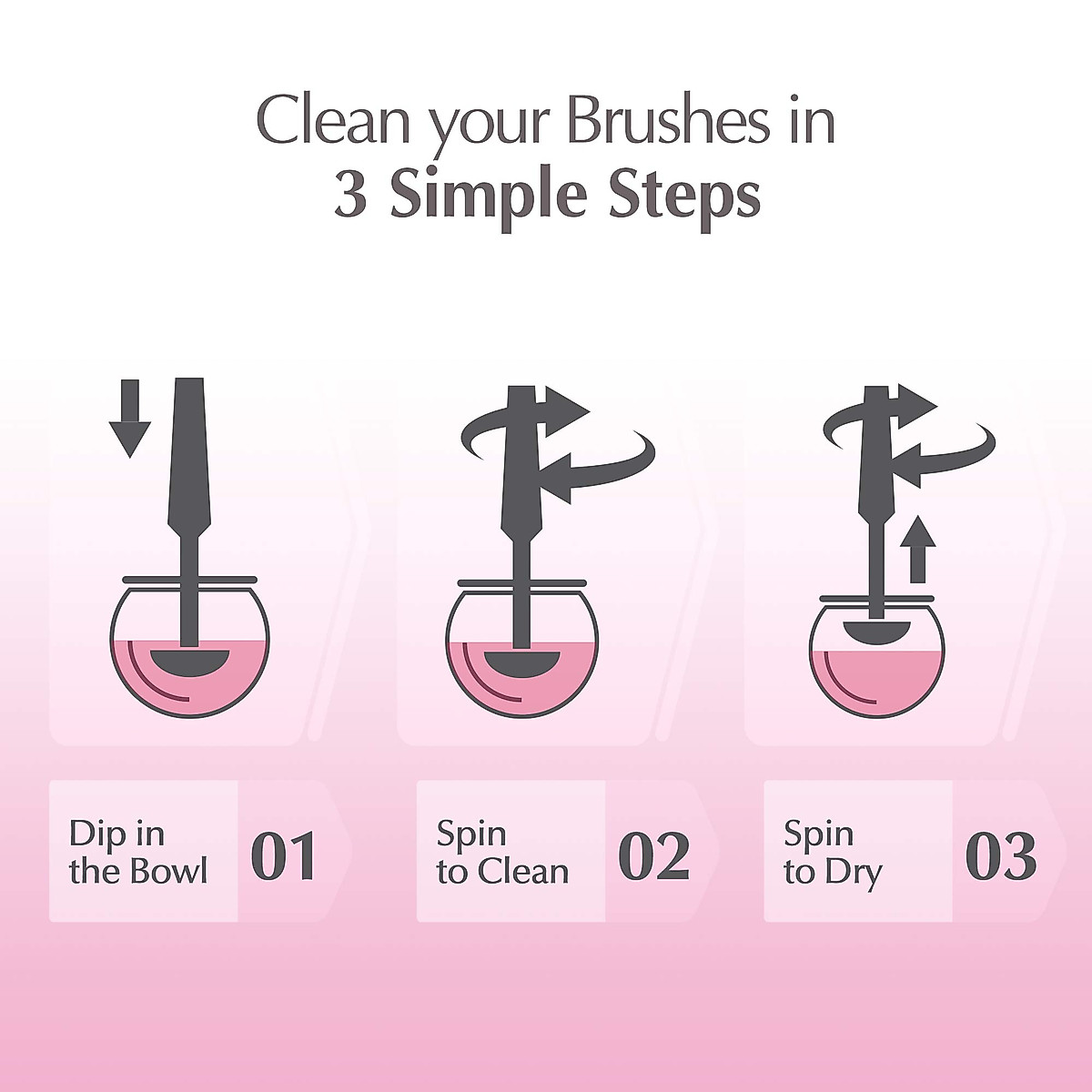 Clean your Brushes in
3 Simple Steps

Dip in the Bowl 01

Spin to Clean 02

Spin to Dry 03