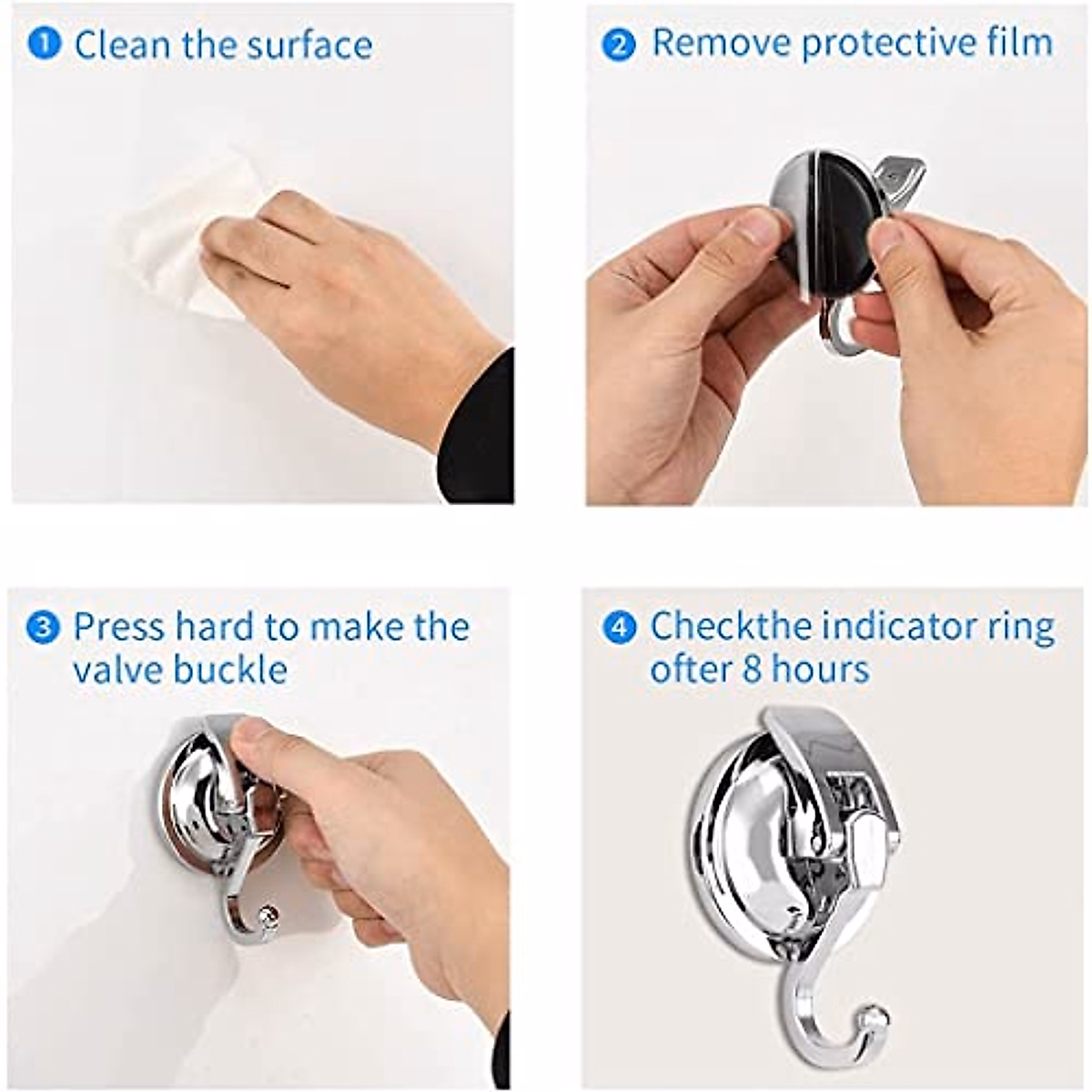 1 Clean the surface

2 Remove protective film

3 Press hard to make the valve buckle

4 Checkthe indicator ring ofter 8 hours