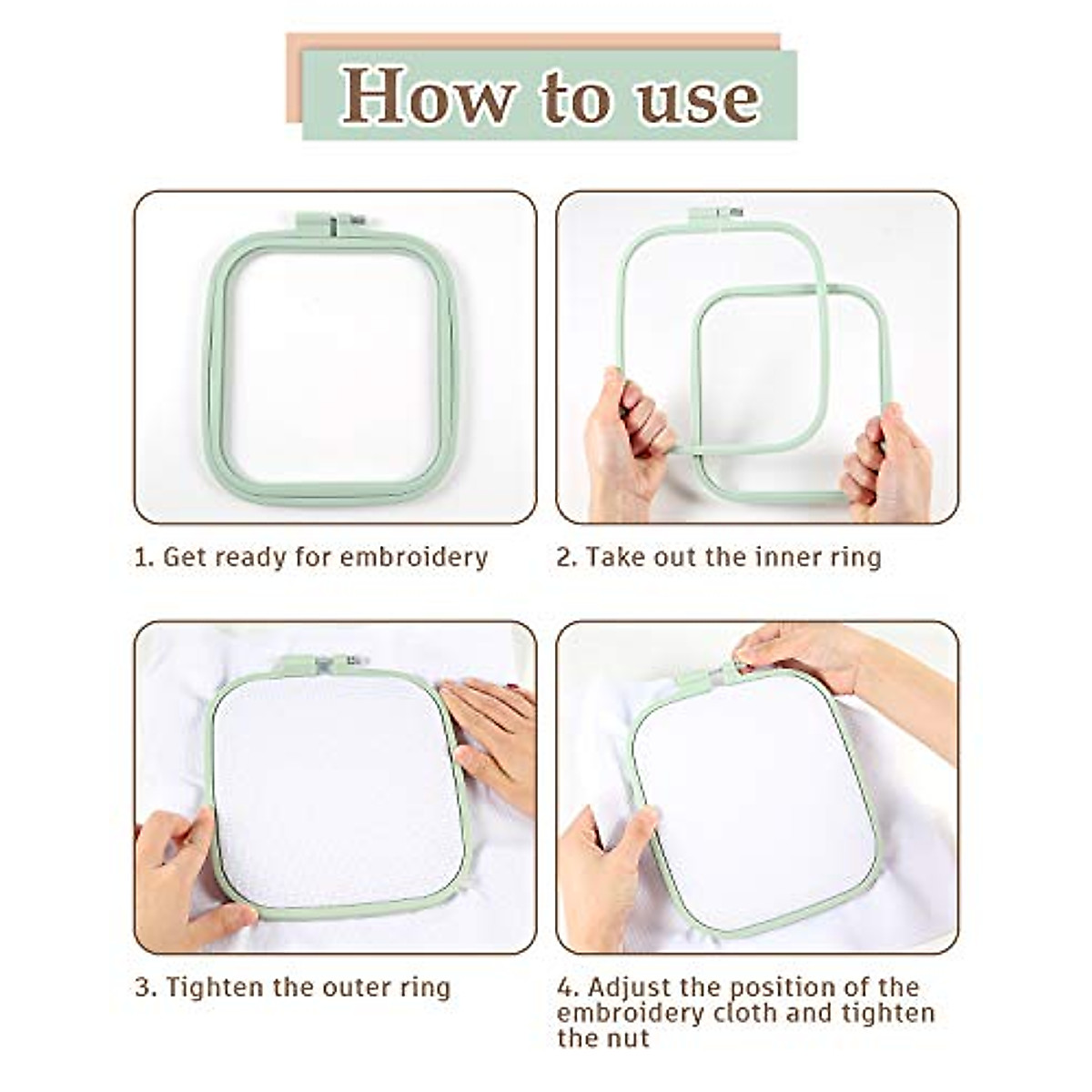 How to use

1. Get ready for embroidery

2. Take out the inner ring

3. Tighten the outer ring

4. Adjust the position of the embroidery cloth and tighten the nut