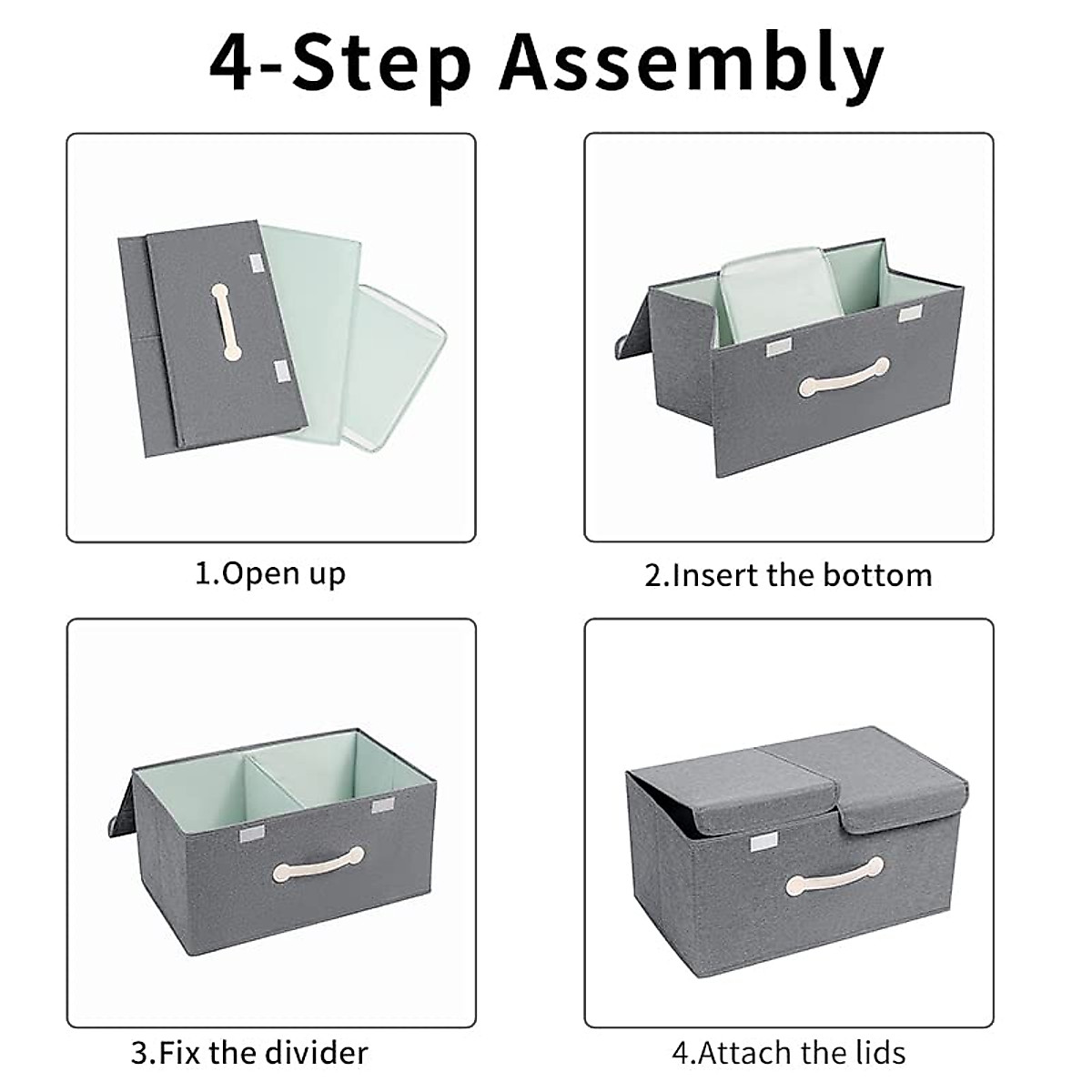 4-Step Assembly

1.Open up

2.Insert the bottom

3.Fix the divider

4.Attach the lids