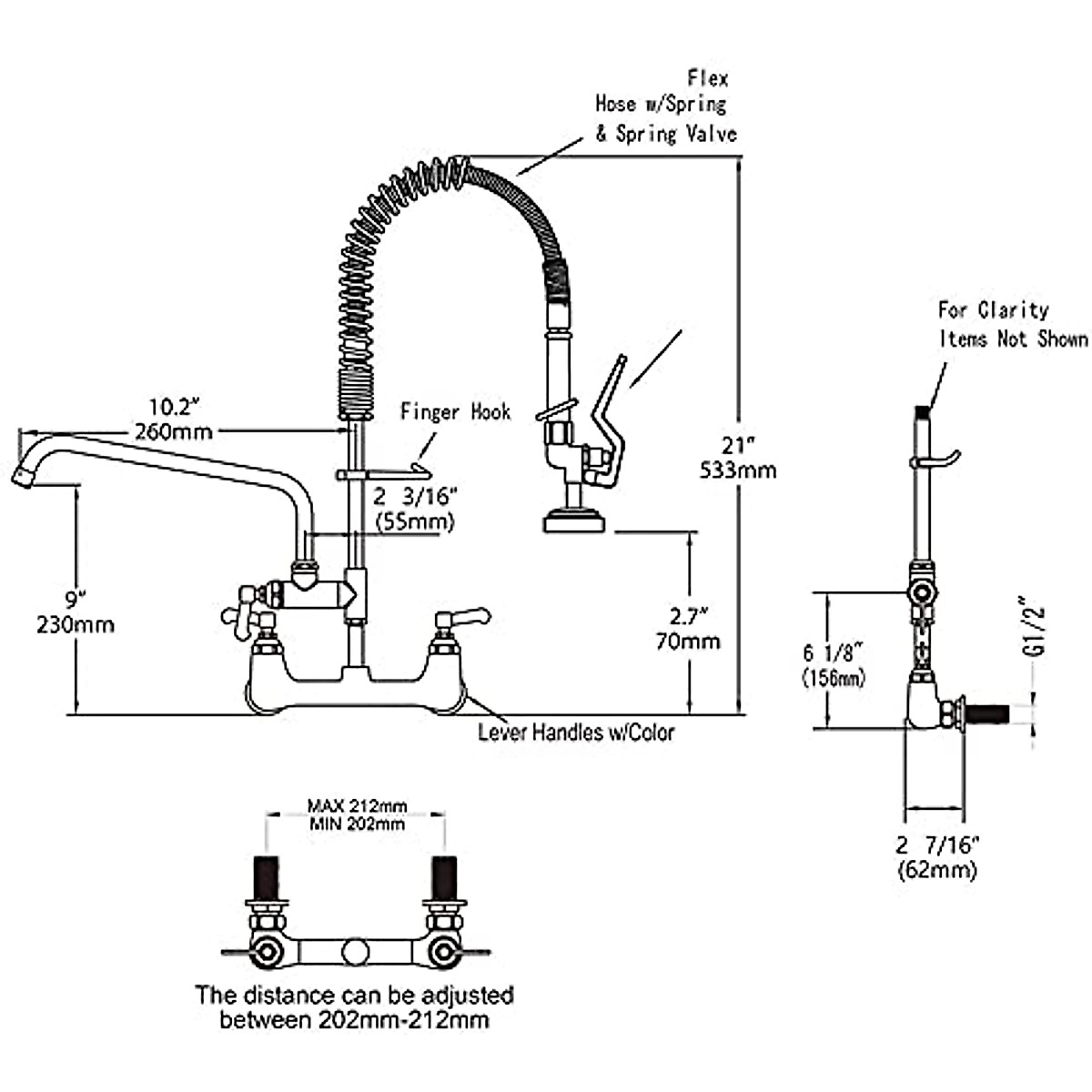 Flex
Hose w/Spring
& Spring Valve

For Clarity
Items Not Shown

10.2"
260mm

Finger Hook

2 3/16"
(55mm)

21"
533mm

9"
230mm

2.7"
70mm

6 1/8"
(156mm)

G1/2"

Lever Handles w/Color

2 7/16"
(62mm)

MAX 212mm
MIN 202mm

The distance can be adjusted
between 202mm-212mm