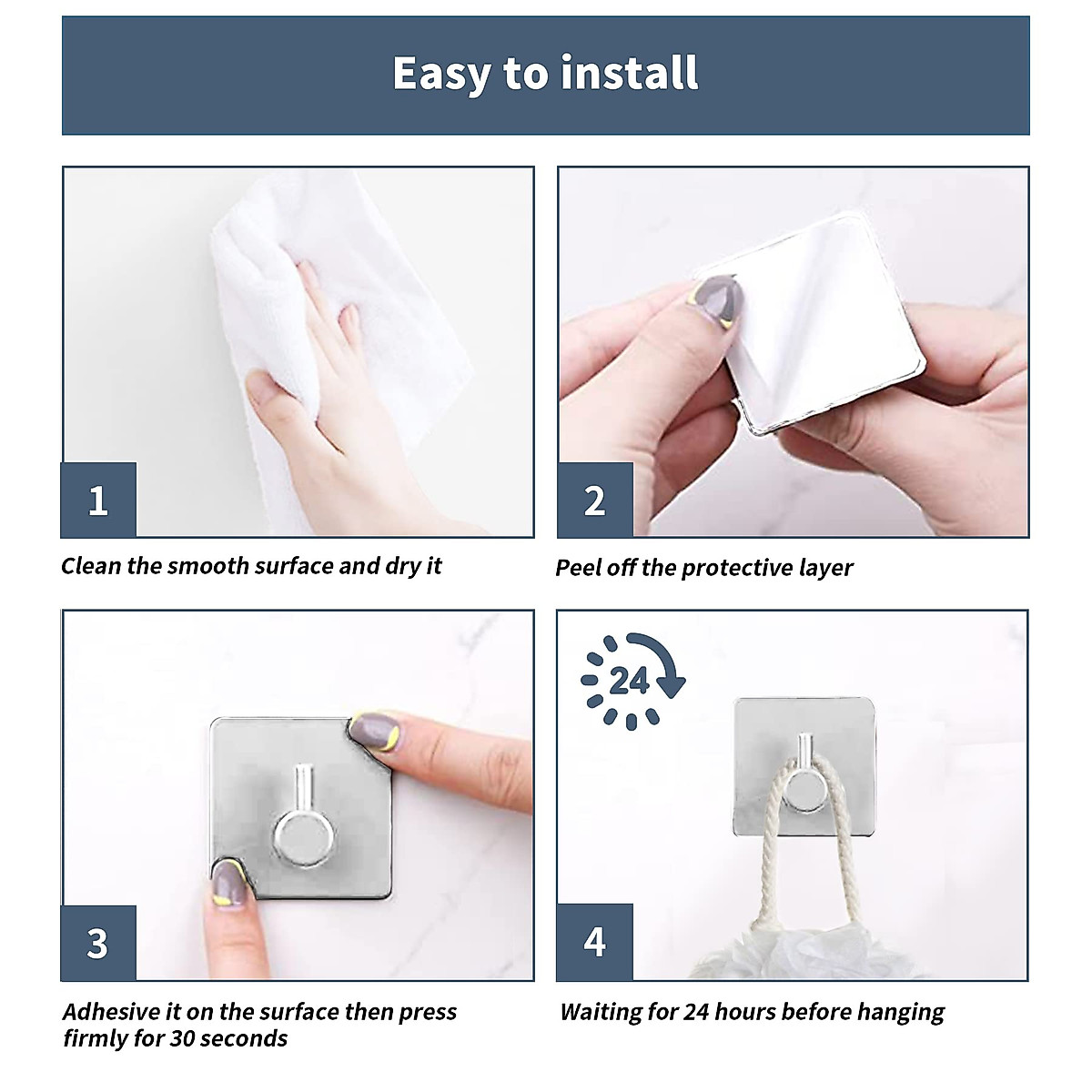 Easy to install

1

Clean the smooth surface and dry it

2

Peel off the protective layer

3

Adhesive it on the surface then press firmly for 30 seconds

24

4

Waiting for 24 hours before hanging