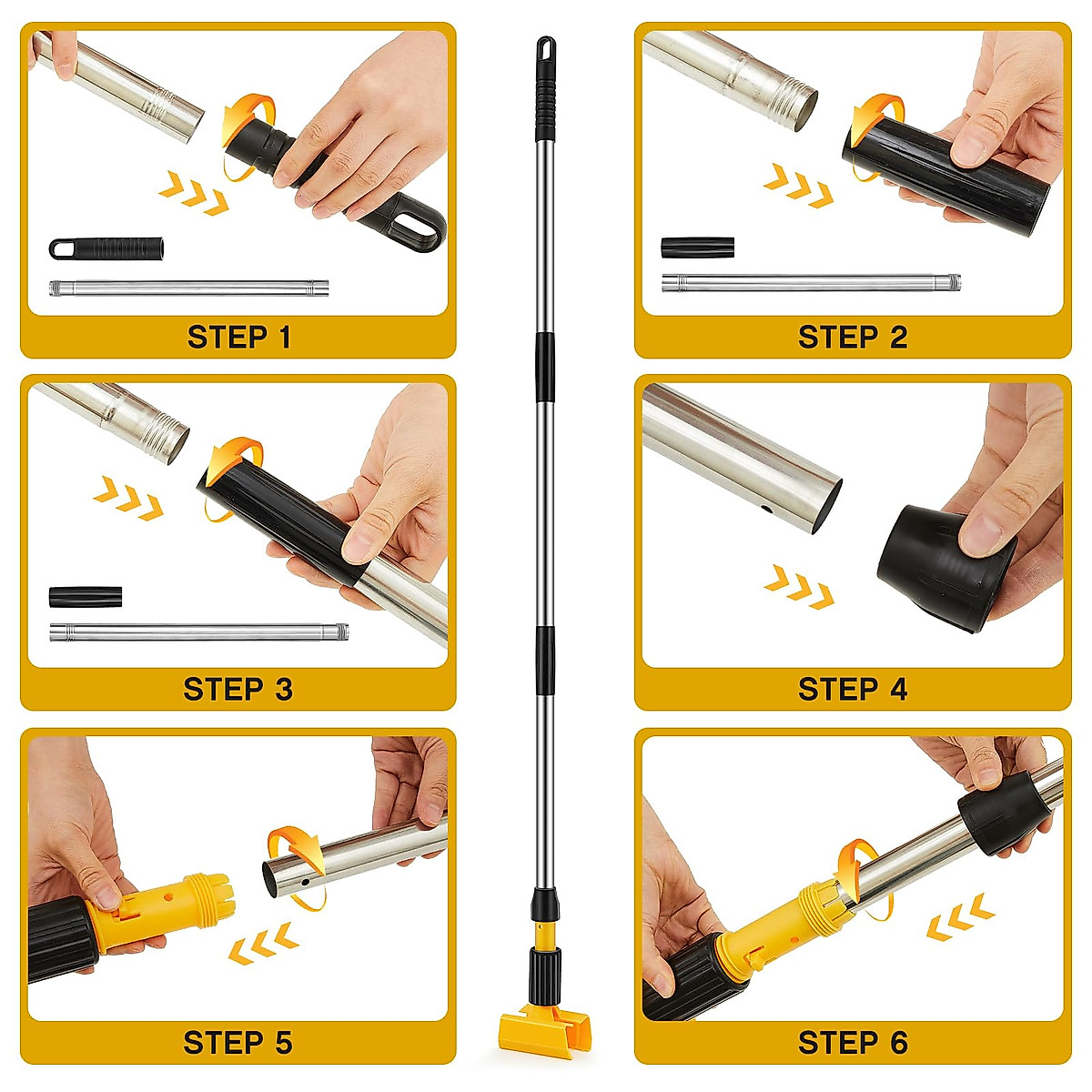 STEP 1

STEP 2

STEP 3

STEP 4

STEP 5

STEP 6