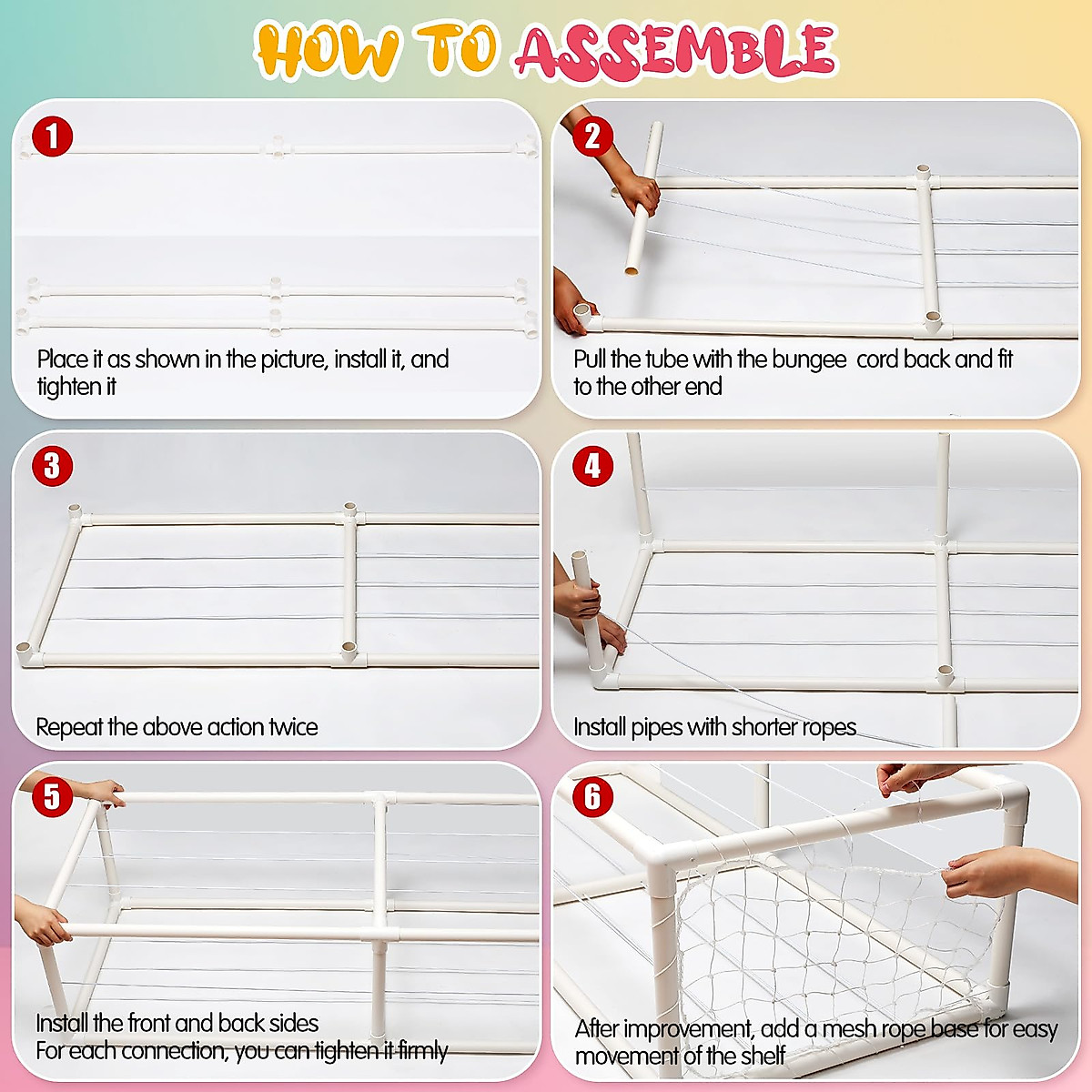 HOW TO ASSEMBLE

1
Place it as shown in the picture, install it, and tighten it

2
Pull the tube with the bungee cord back and fit to the other end

3
Repeat the above action twice

4
Install pipes with shorter ropes

5
Install the front and back sides
For each connection, you can tighten it firmly

6
After improvement, add a mesh rope base for easy movement of the shelf