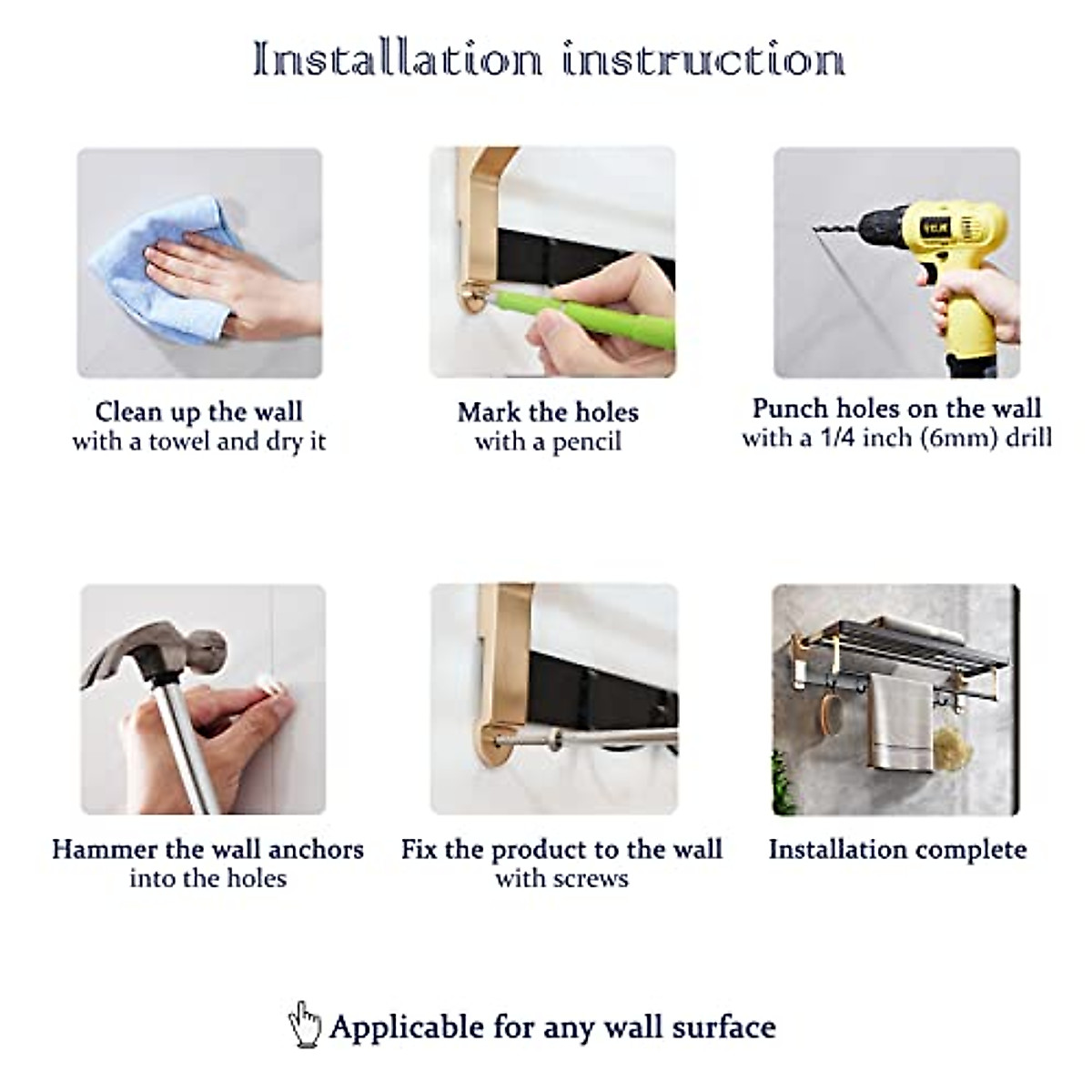 Installation instruction

Clean up the wall
with a towel and dry it

Mark the holes
with a pencil

Punch holes on the wall
with a 1/4 inch (6mm) drill

Hammer the wall anchors
into the holes

Fix the product to the wall
with screws

Installation complete

Applicable for any wall surface