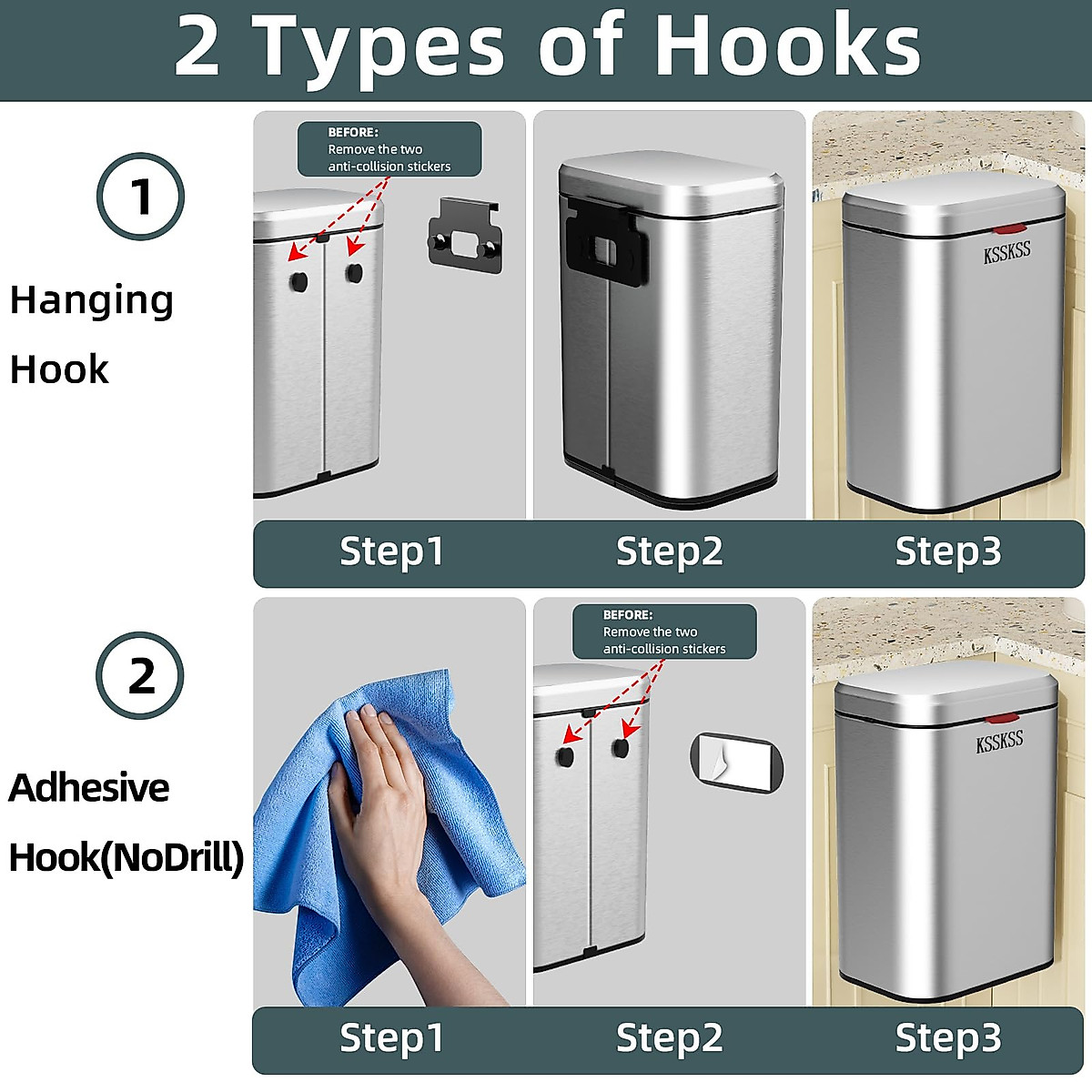 2 Types of Hooks

1

Hanging Hook

BEFORE:
Remove the two anti-collision stickers

KSSKSS

Step1 Step2 Step3

2

Adhesive Hook(NoDrill)

BEFORE:
Remove the two anti-collision stickers

KSSKSS

Step1 Step2 Step3