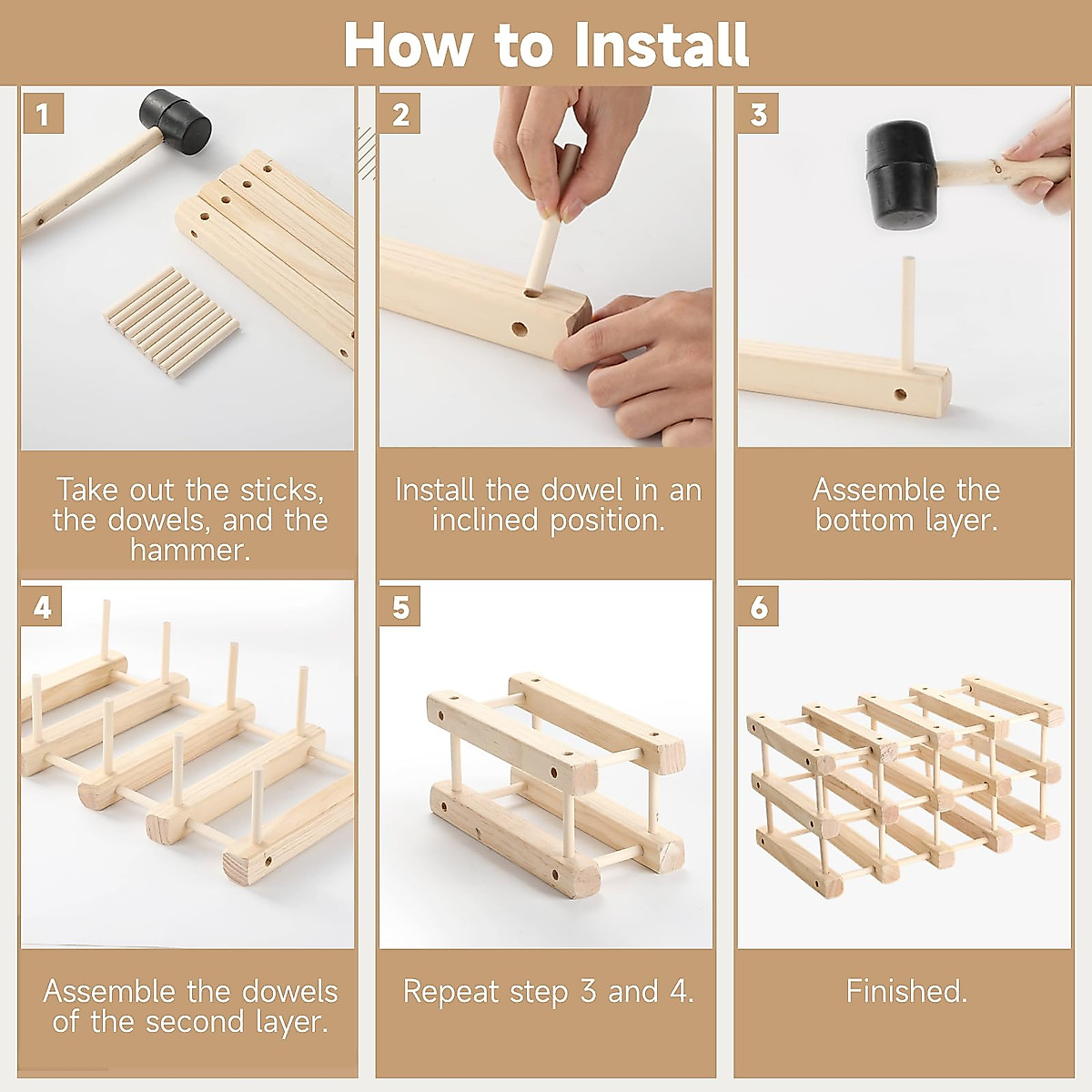 How to Install

1

Take out the sticks, the dowels, and the hammer.

2

Install the dowel in an inclined position.

3

Assemble the bottom layer.

4

Assemble the dowels of the second layer.

5

Repeat step 3 and 4.

6

Finished.