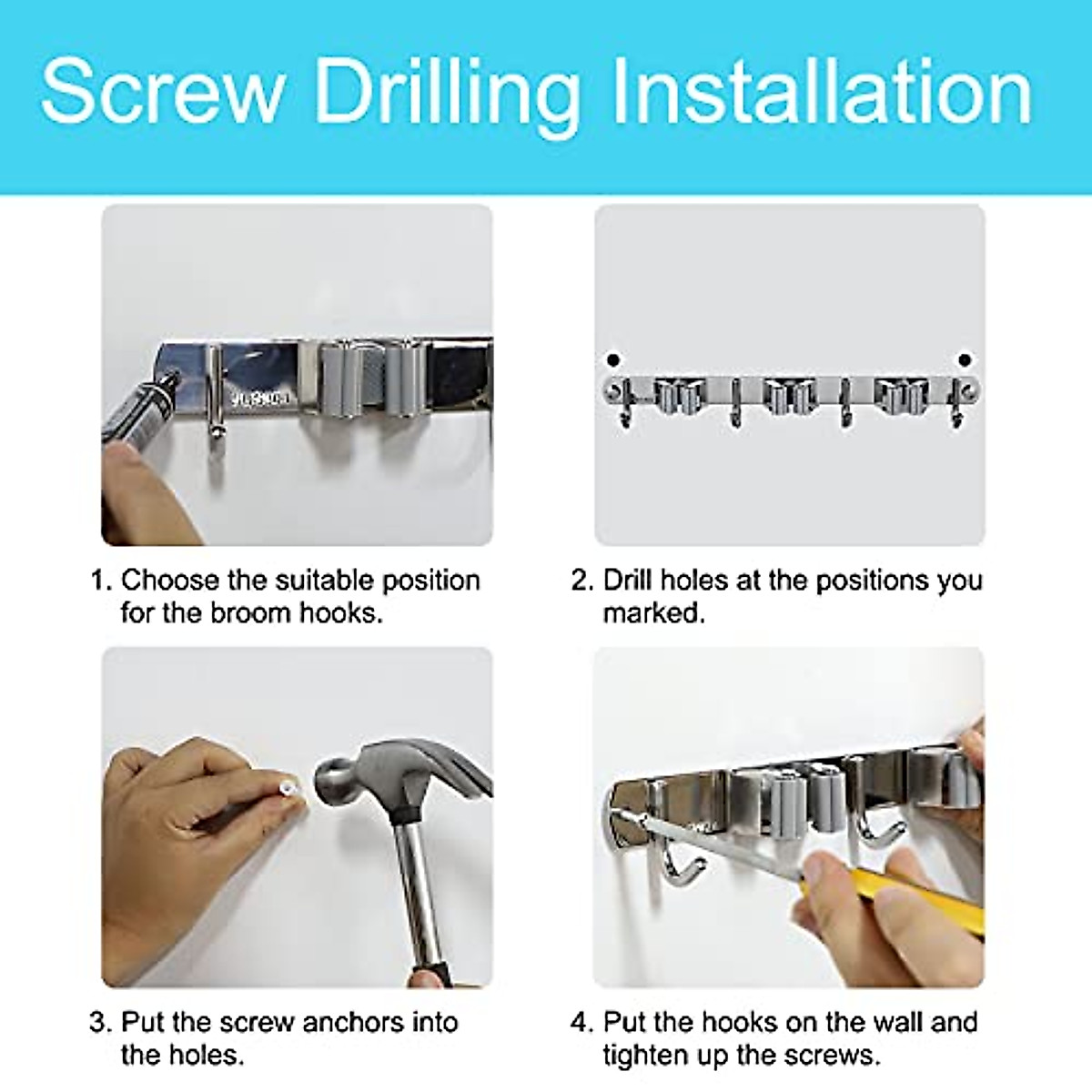 Screw Drilling Installation

1. Choose the suitable position for the broom hooks.

2. Drill holes at the positions you marked.

3. Put the screw anchors into the holes.

4. Put the hooks on the wall and tighten up the screws.