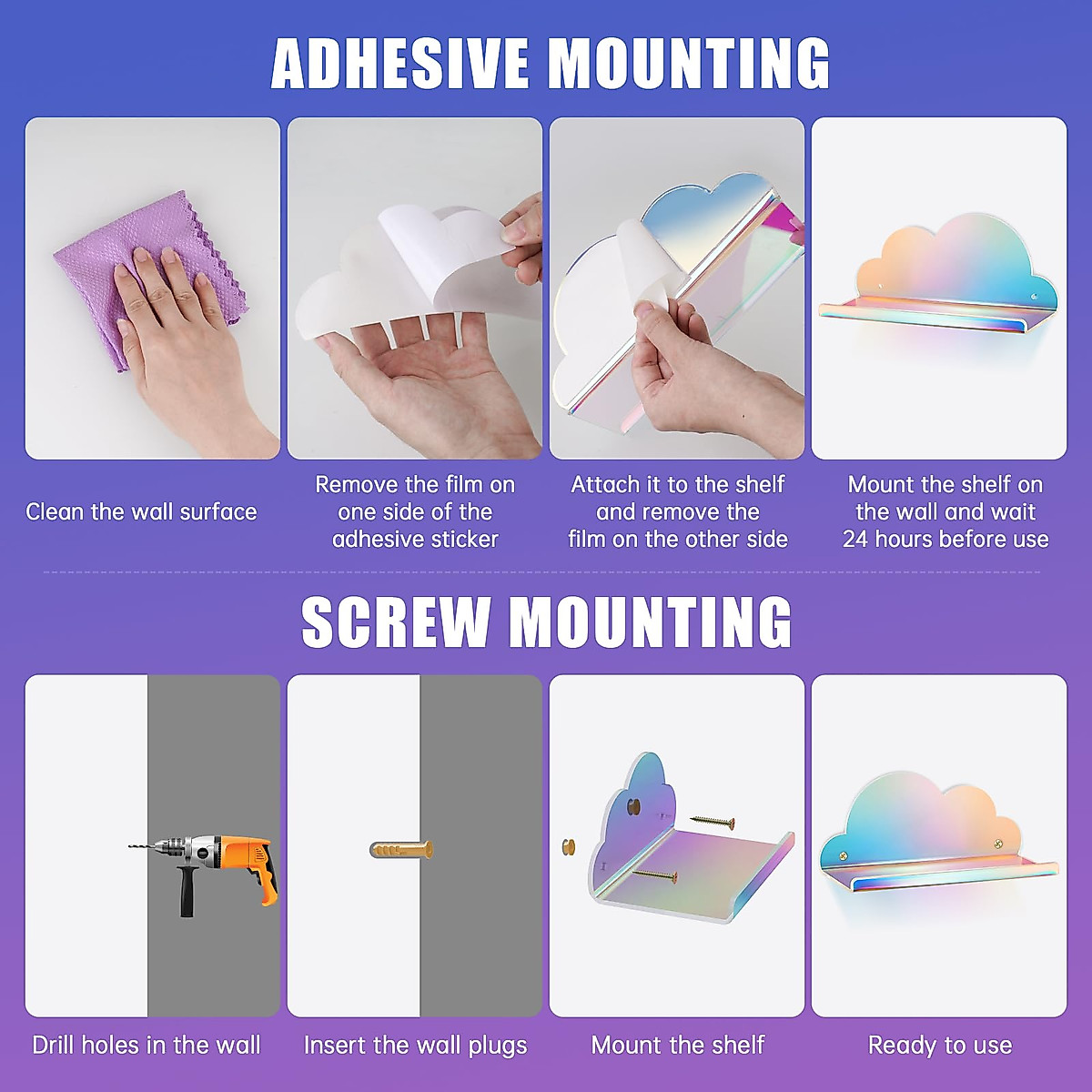 ADHESIVE MOUNTING

Clean the wall surface

Remove the film on one side of the adhesive sticker

Attach it to the shelf and remove the film on the other side

Mount the shelf on the wall and wait 24 hours before use

SCREW MOUNTING

Drill holes in the wall

Insert the wall plugs

Mount the shelf

Ready to use