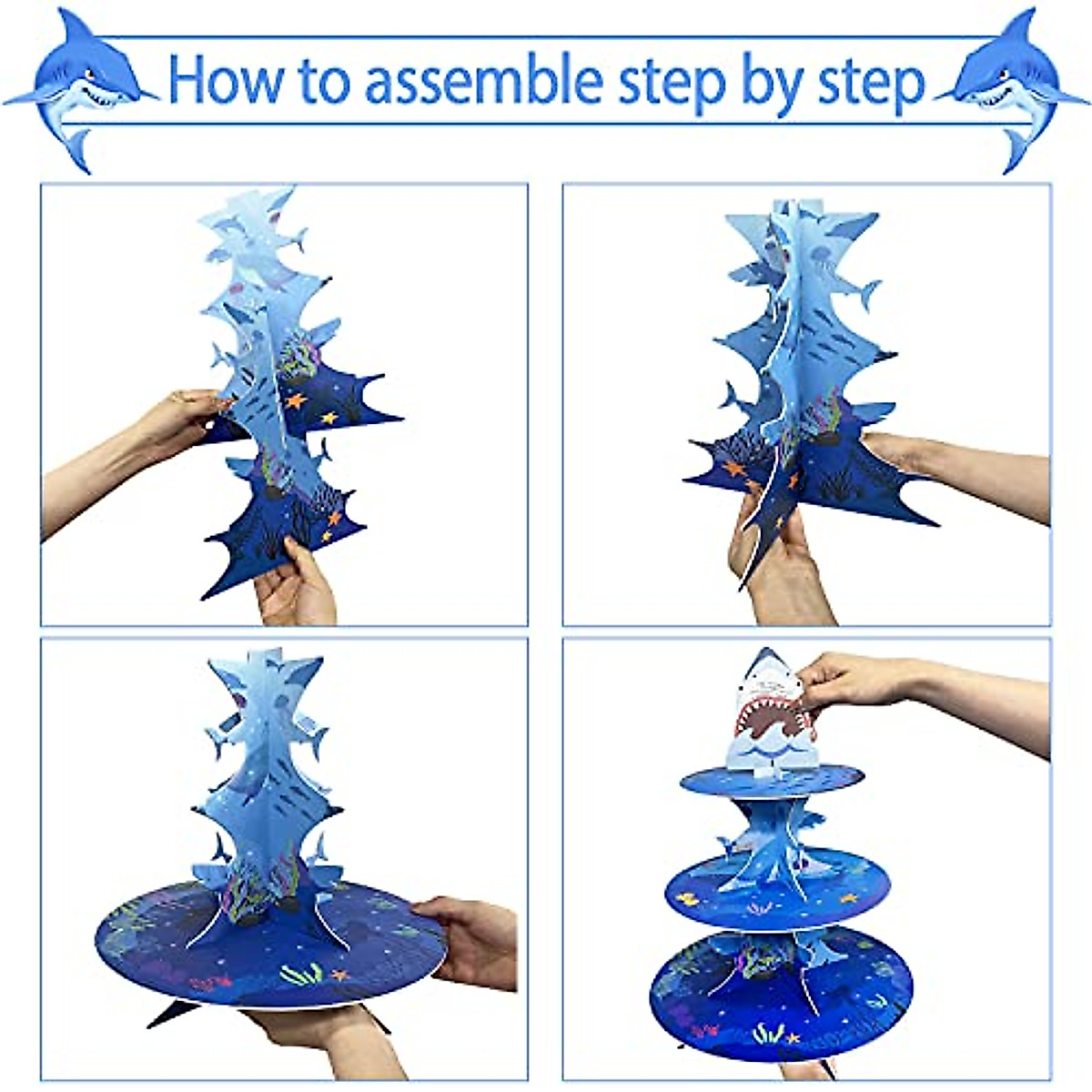 How to assemble step by step