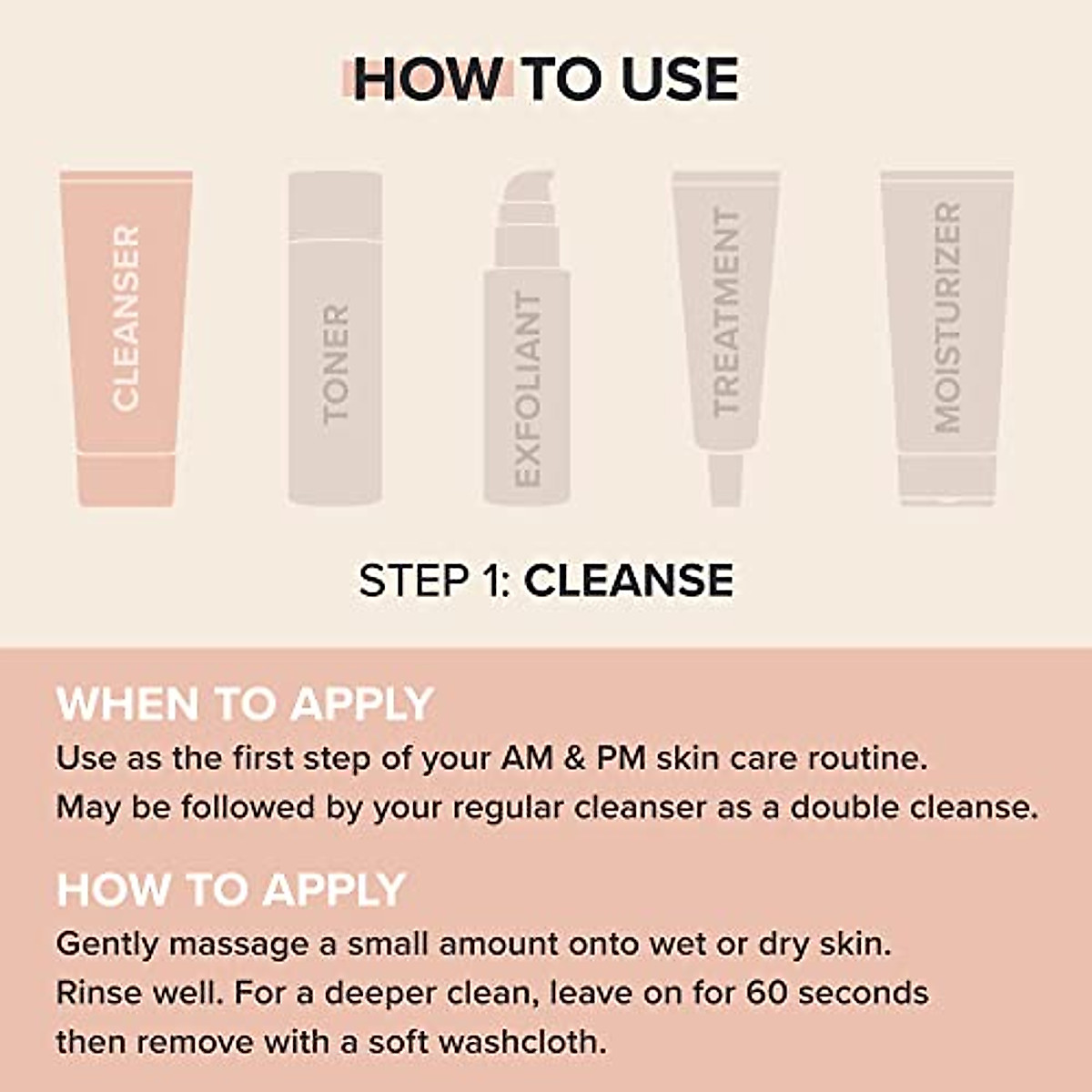 HOW TO USE

CLEANSER

TONER

EXFOLIANT

TREATMENT

MOISTURIZER

STEP 1: CLEANSE

WHEN TO APPLY
Use as the first step of your AM & PM skin care routine. May be followed by your regular cleanser as a double cleanse.

HOW TO APPLY
Gently massage a small amount onto wet or dry skin. Rinse well. For a deeper clean, leave on for 60 seconds then remove with a soft washcloth.