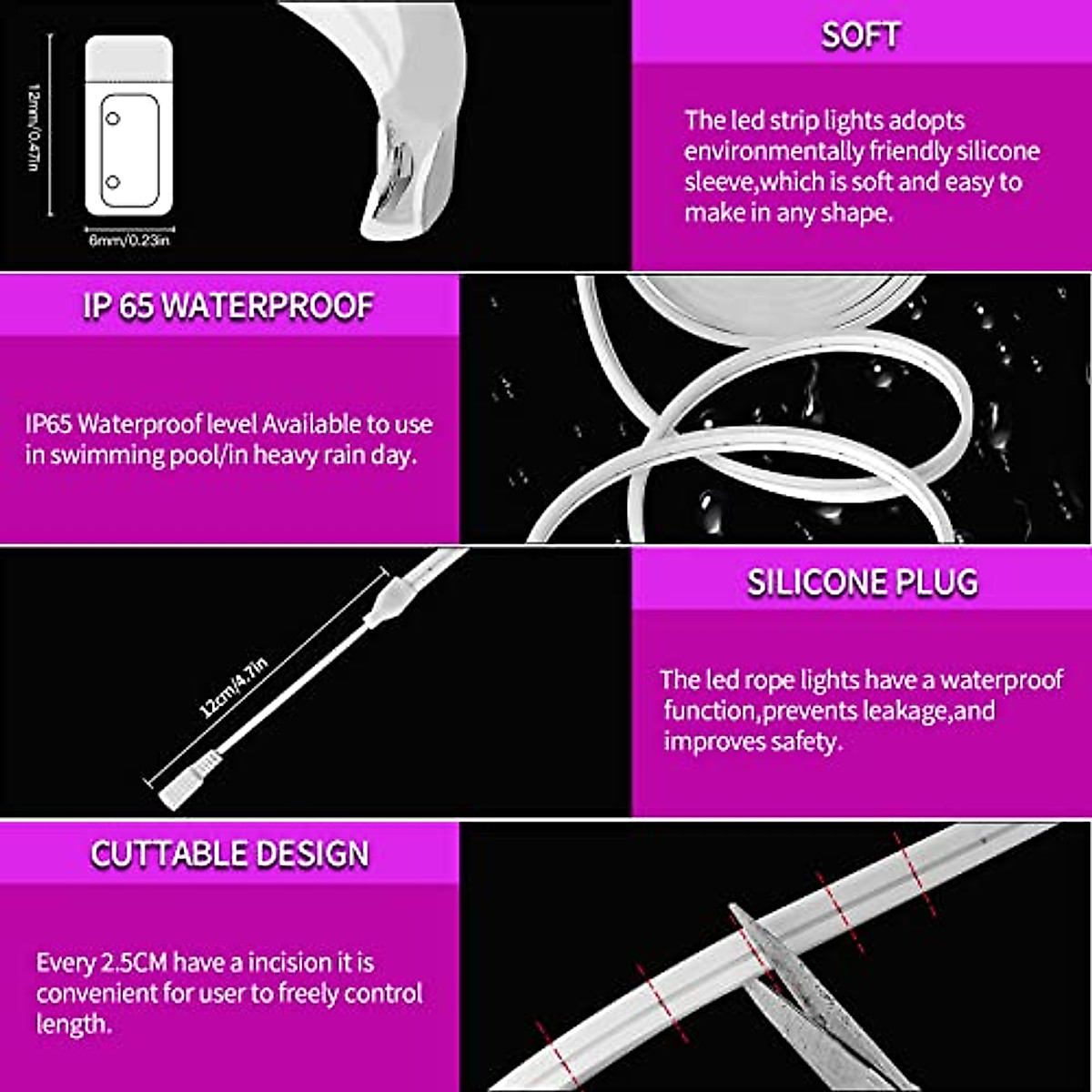 12mm/0.47in

6mm/0.23in

SOFT

The led strip lights adopts environmentally friendly silicone sleeve,which is soft and easy to make in any shape.

IP 65 WATERPROOF

IP65 Waterproof level Available to use in swimming pool/in heavy rain day.

12cm/4.7in

SILICONE PLUG

The led rope lights have a waterproof function,prevents leakage,and improves safety.

CUTTABLE DESIGN

Every 2.5CM have a incision it is convenient for user to freely control length.