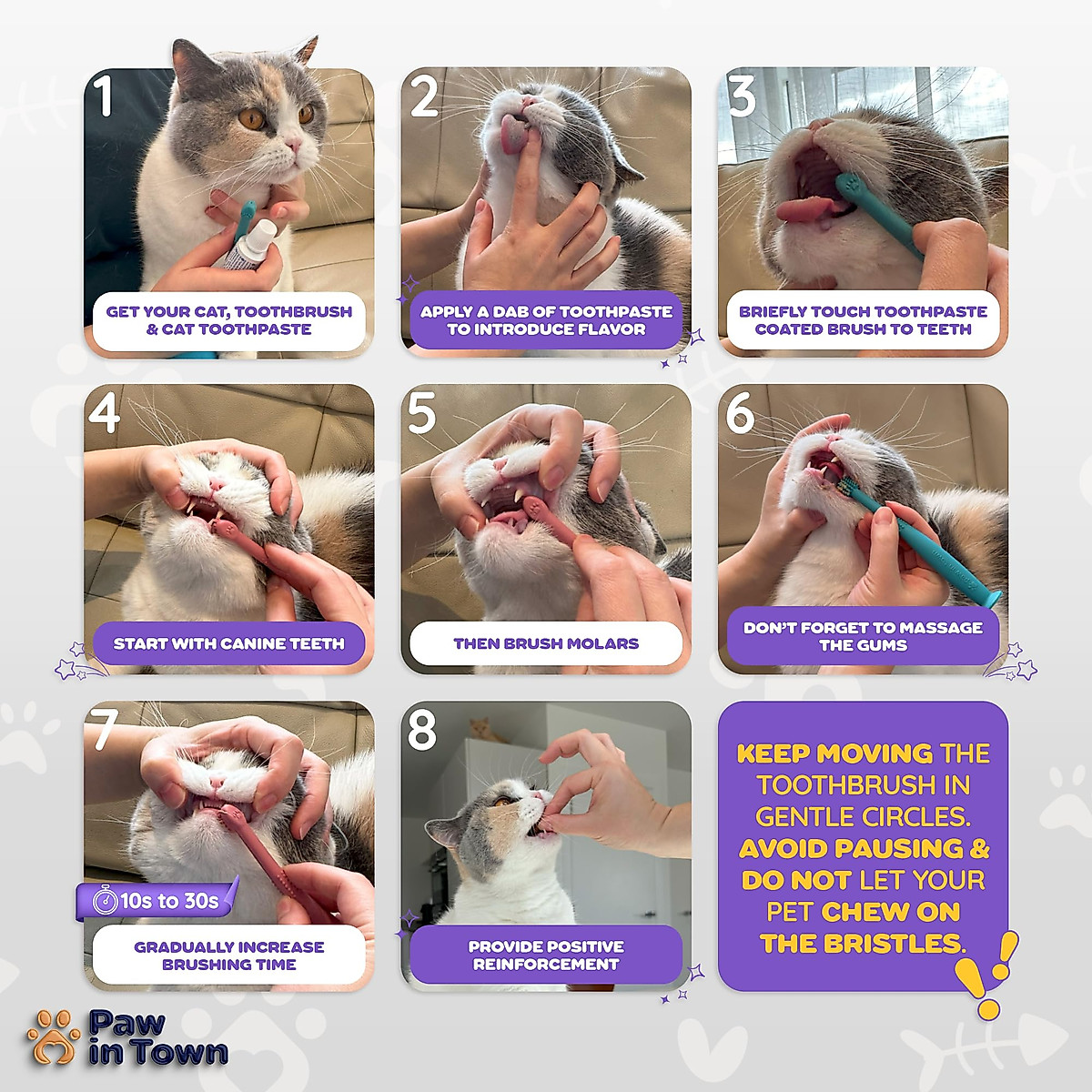 1
GET YOUR CAT, TOOTHBRUSH & CAT TOOTHPASTE

2
APPLY A DAB OF TOOTHPASTE TO INTRODUCE FLAVOR

3
BRIEFLY TOUCH TOOTHPASTE COATED BRUSH TO TEETH

4
START WITH CANINE TEETH

5
THEN BRUSH MOLARS

6
DON'T FORGET TO MASSAGE THE GUMS

7
10s to 30s
GRADUALLY INCREASE BRUSHING TIME

8
PROVIDE POSITIVE REINFORCEMENT

KEEP MOVING THE TOOTHBRUSH IN GENTLE CIRCLES. AVOID PAUSING & DO NOT LET YOUR PET CHEW ON THE BRISTLES.

Paw in Town